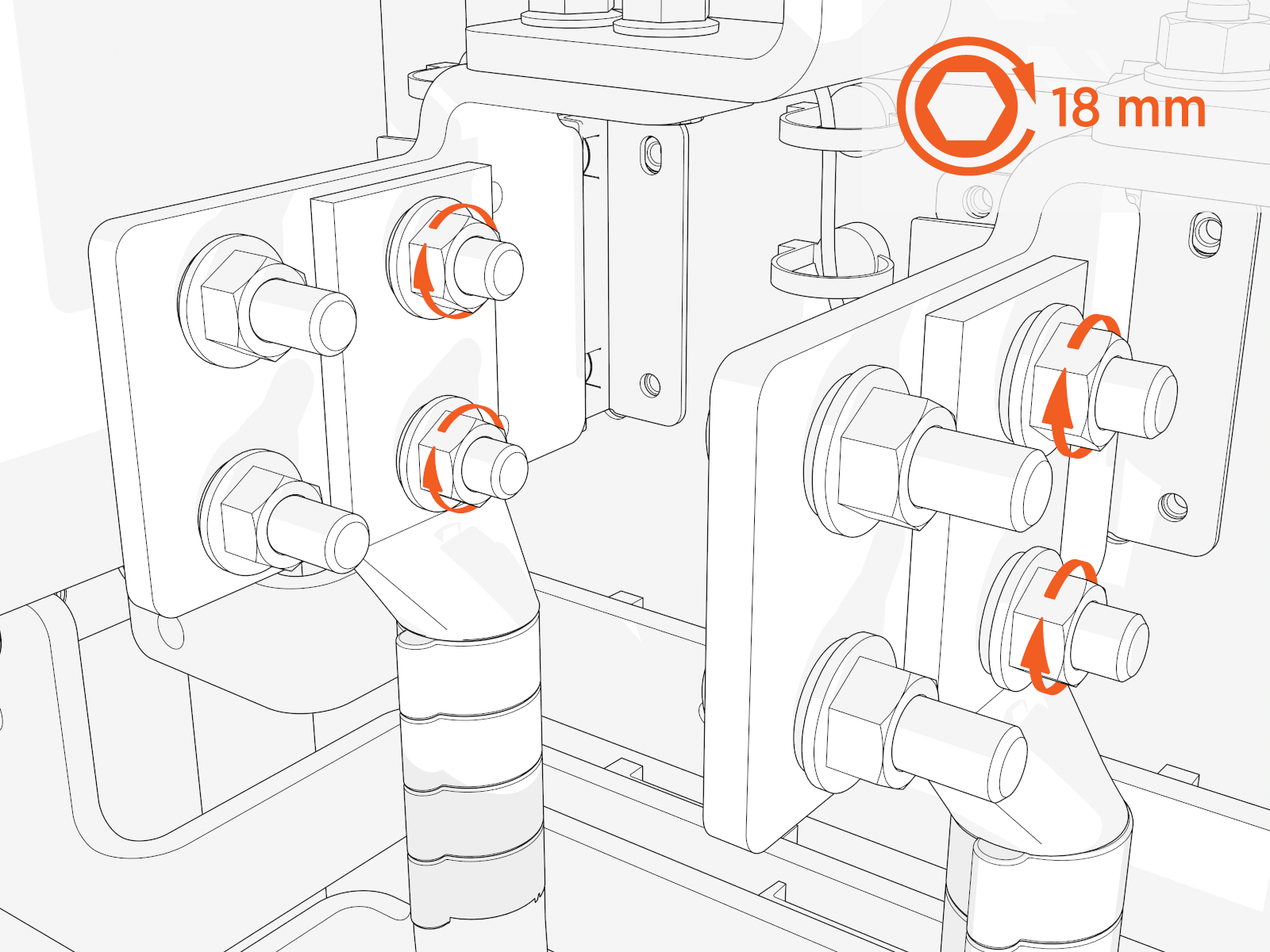 18 mm