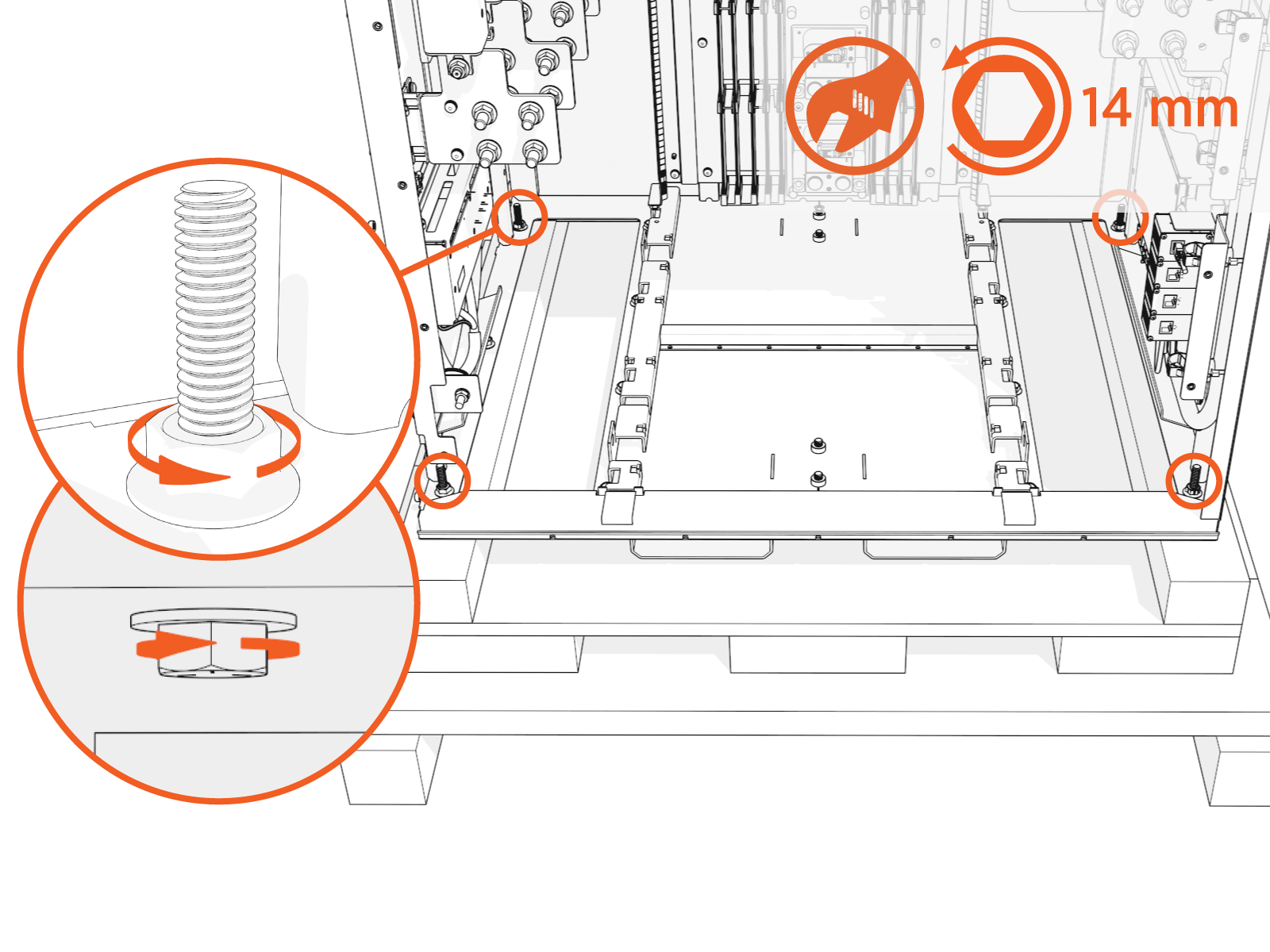 14 mm