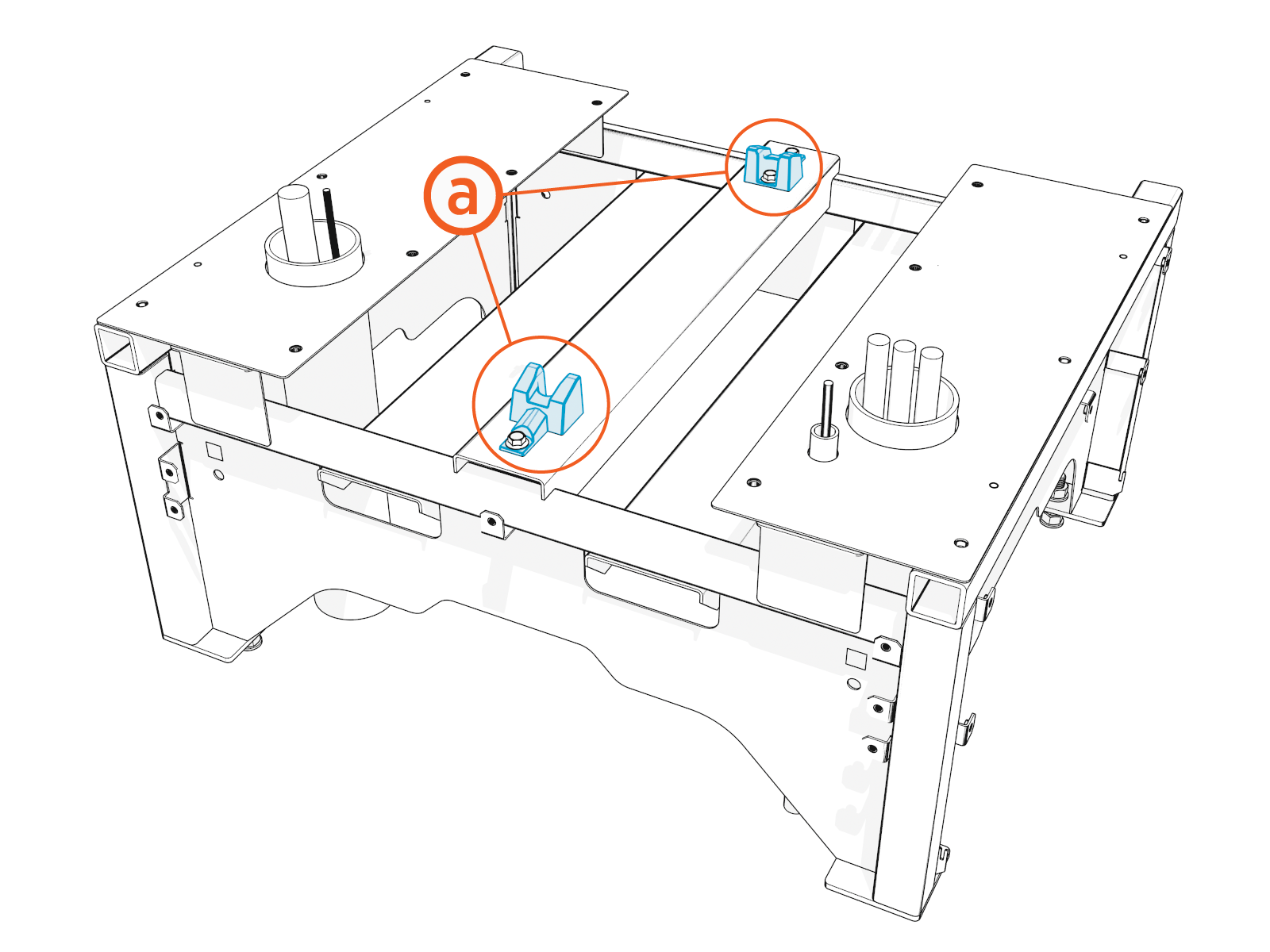 a