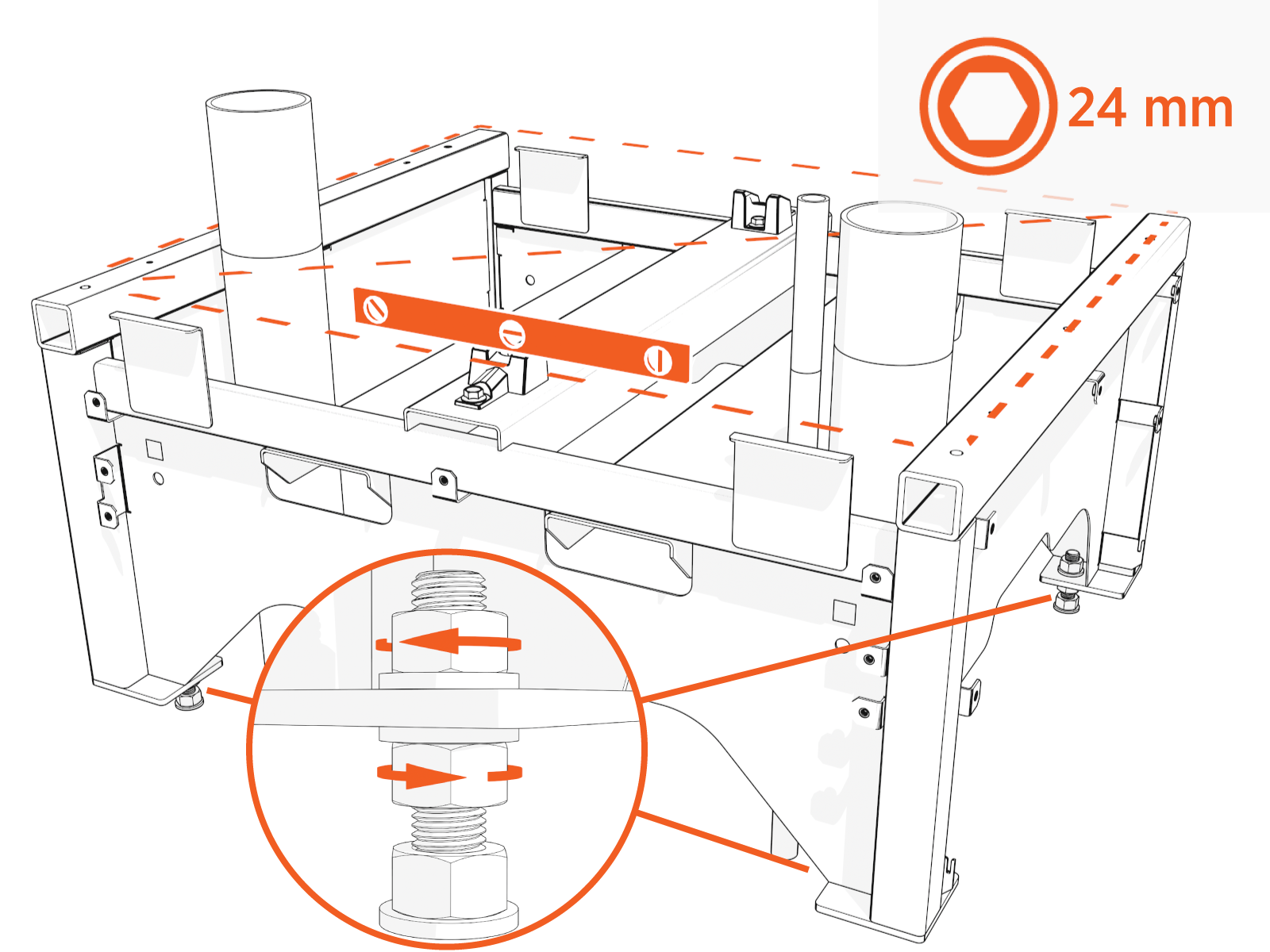 24 mm