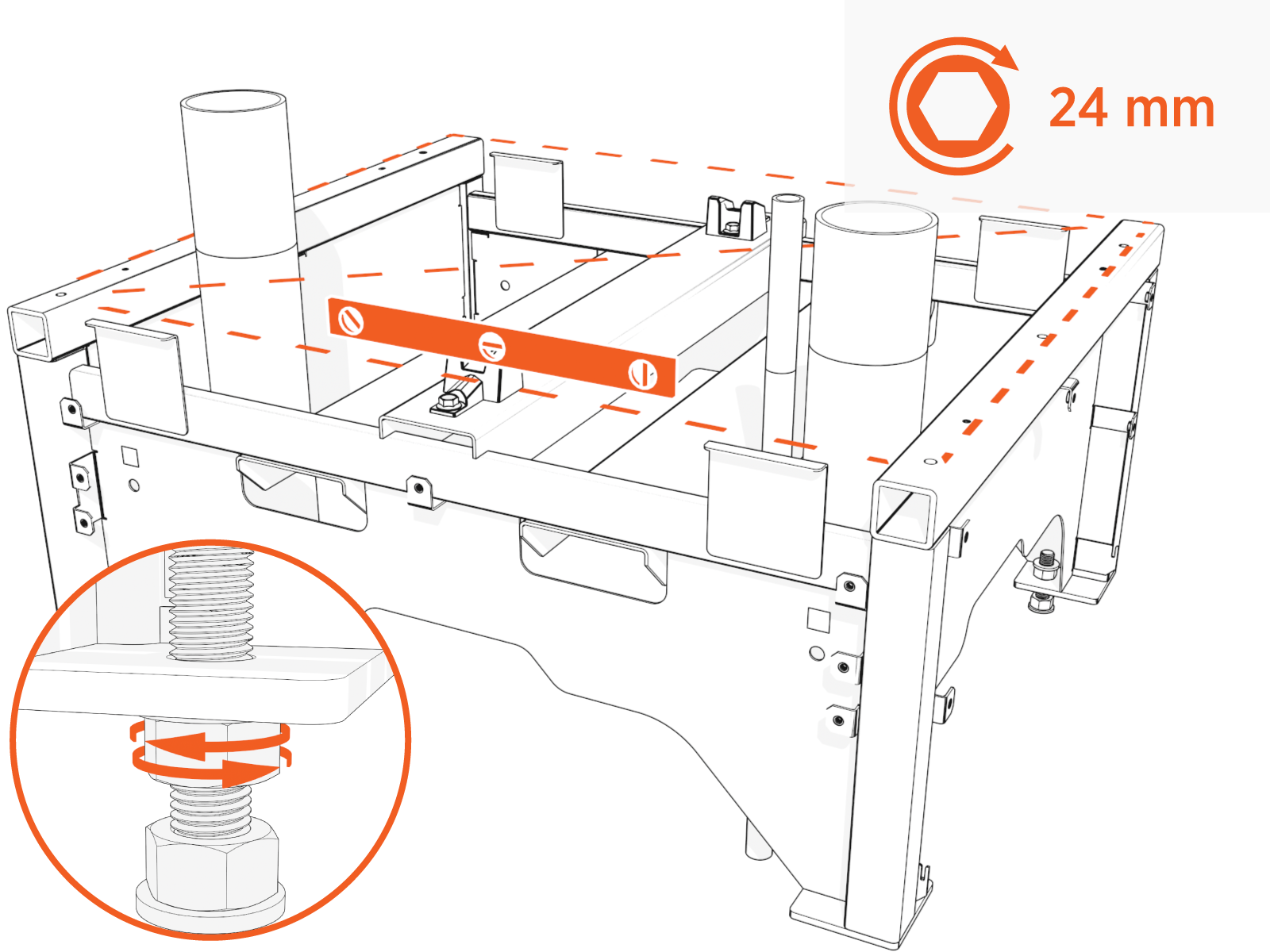 24 mm