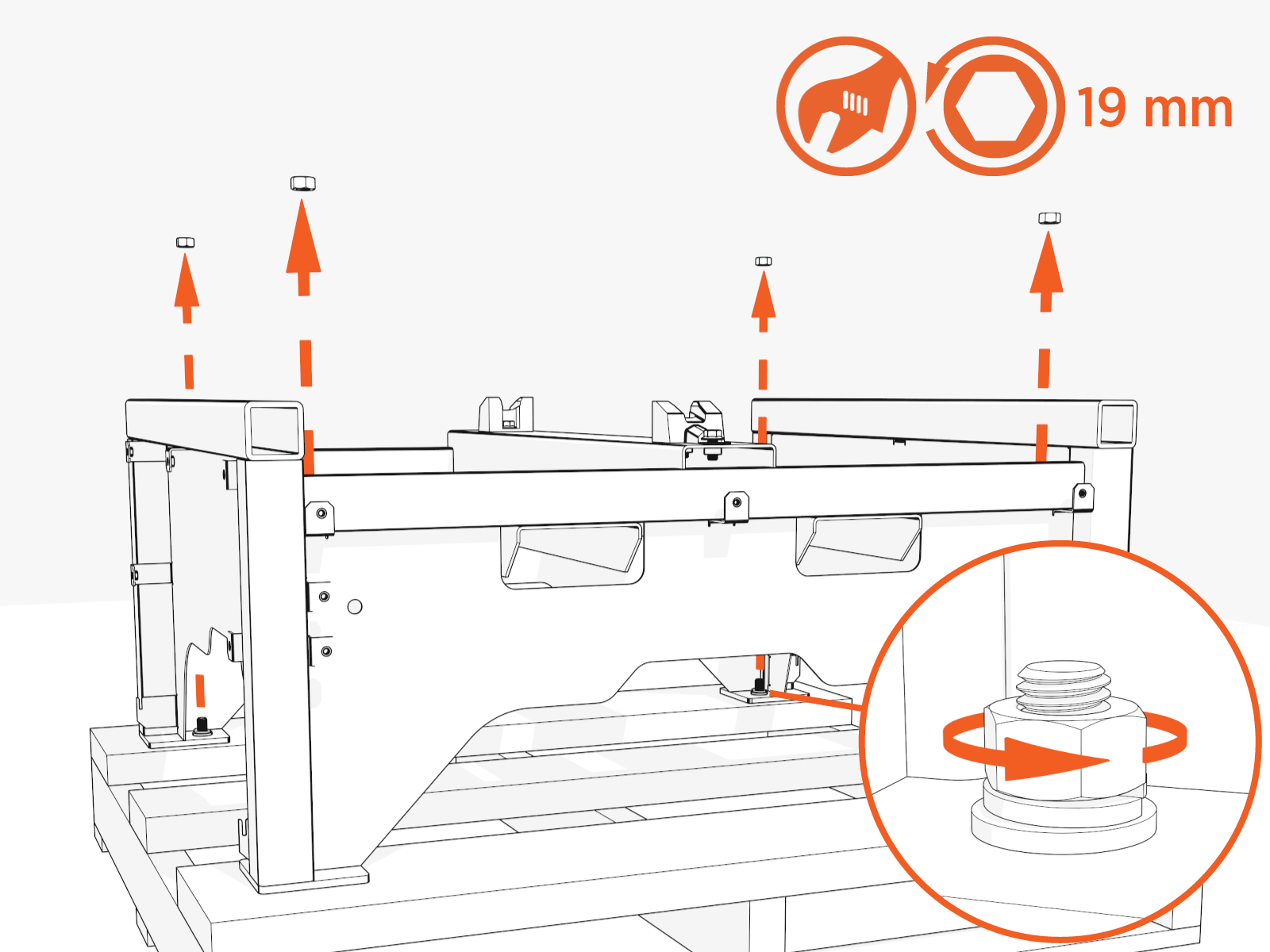 19 mm