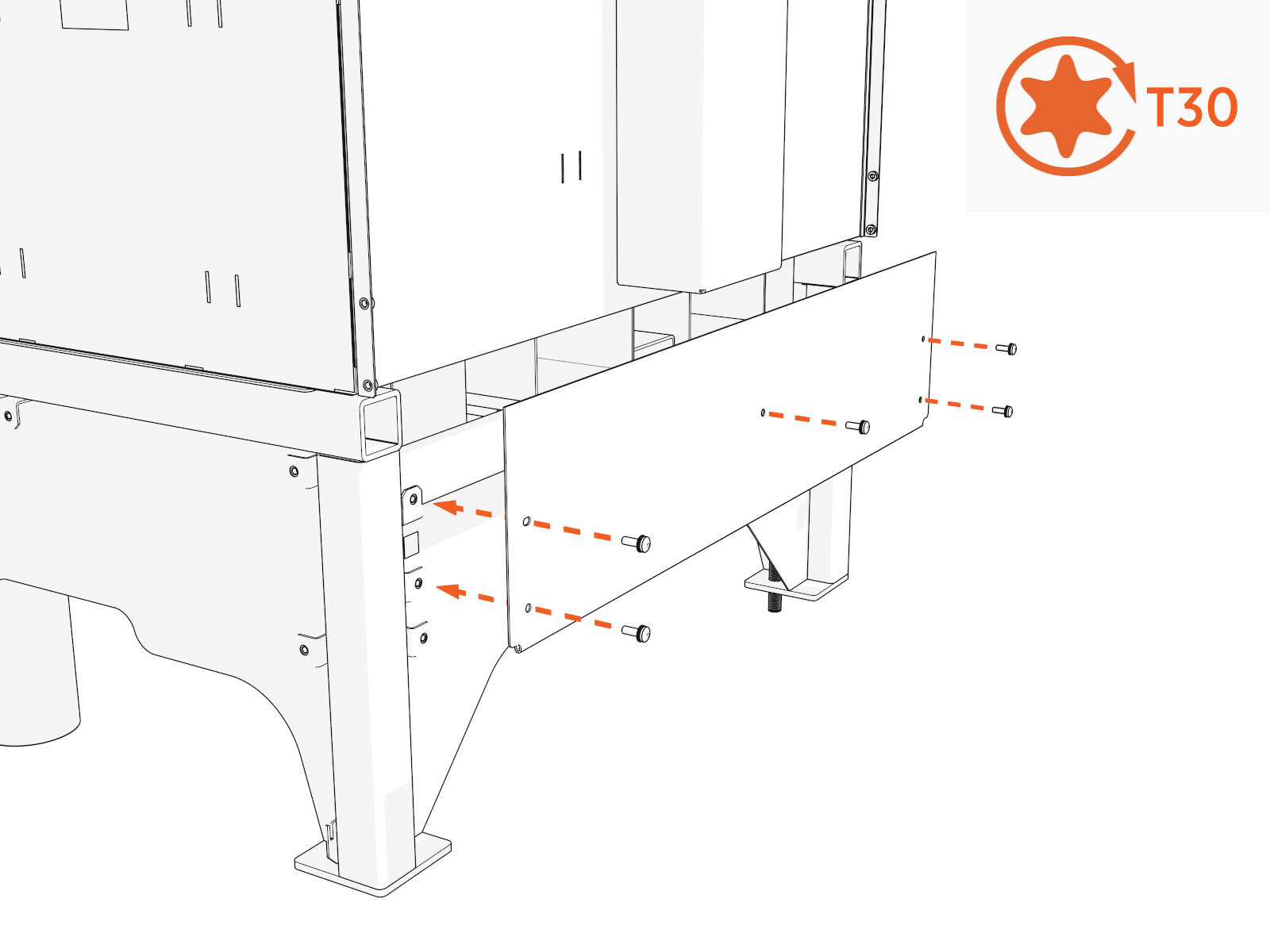 T30