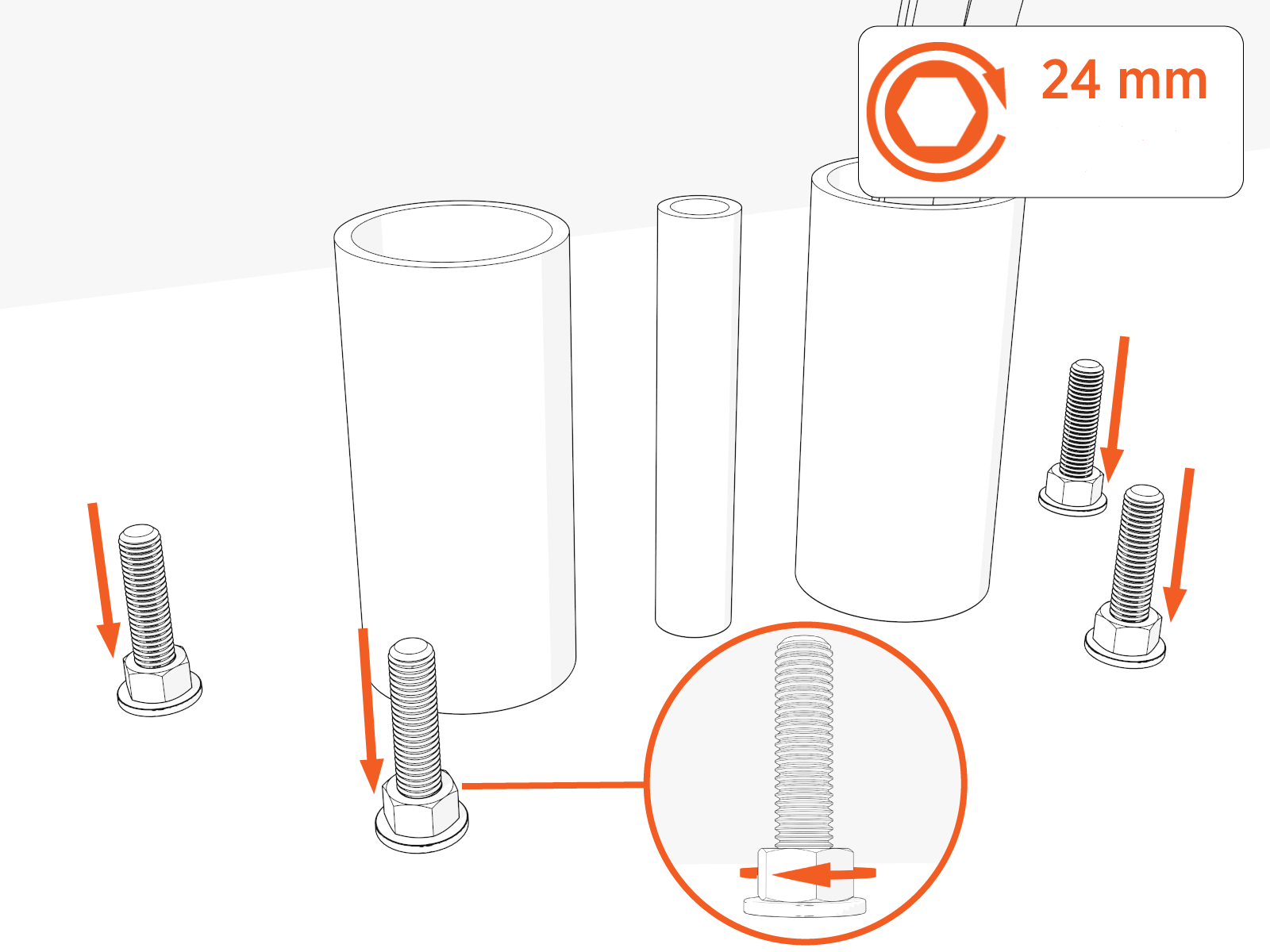 24 mm