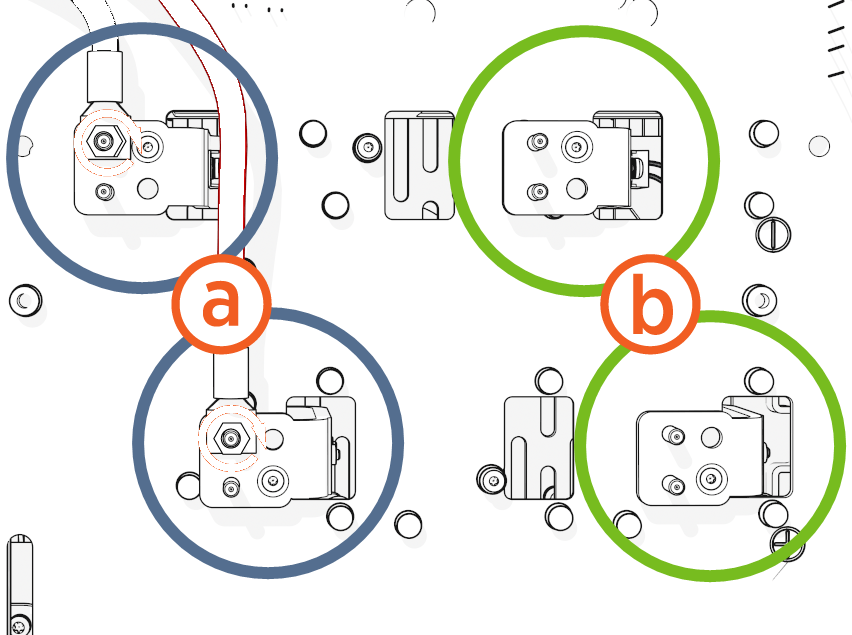 a

b