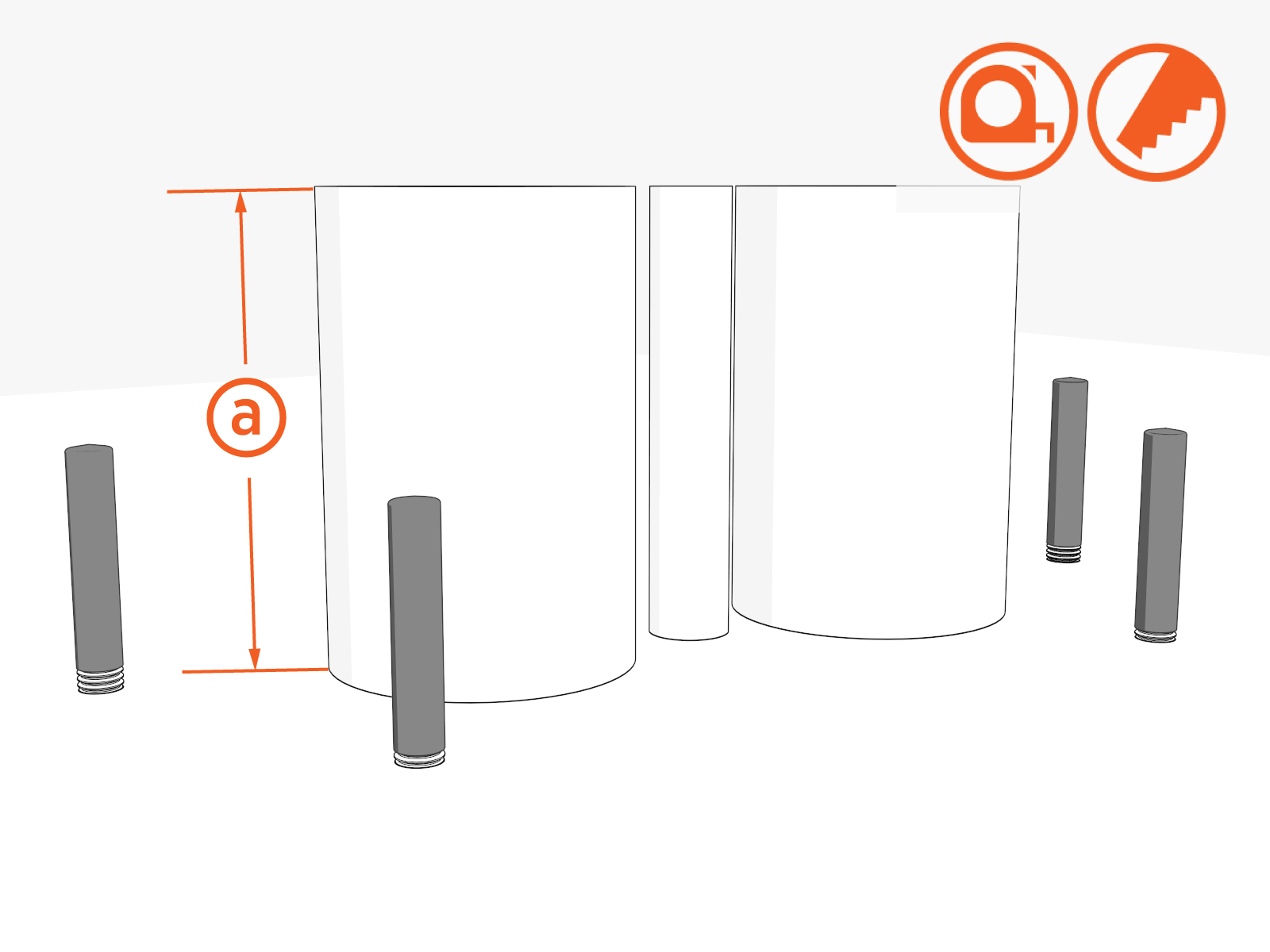 a