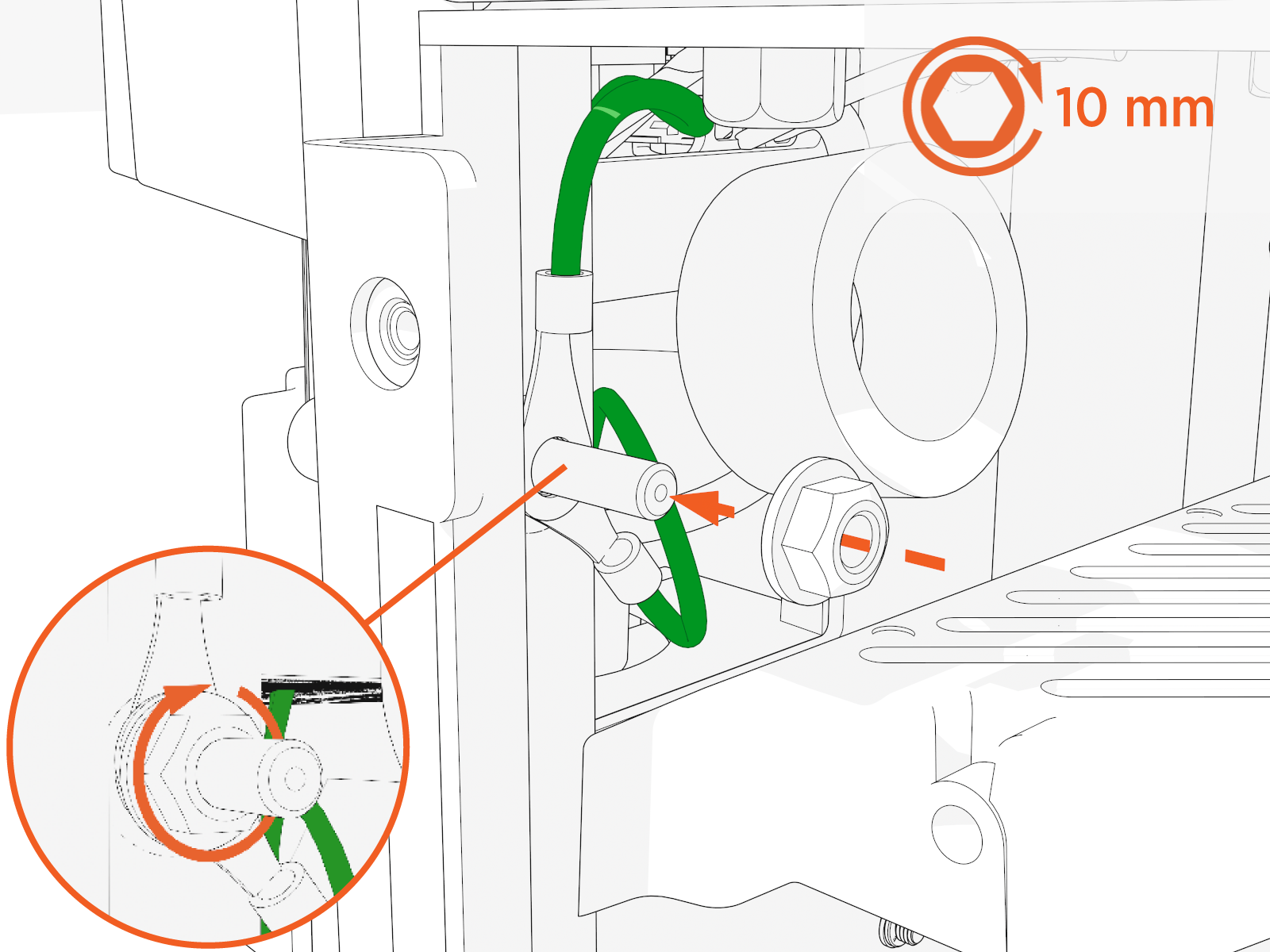 10 mm