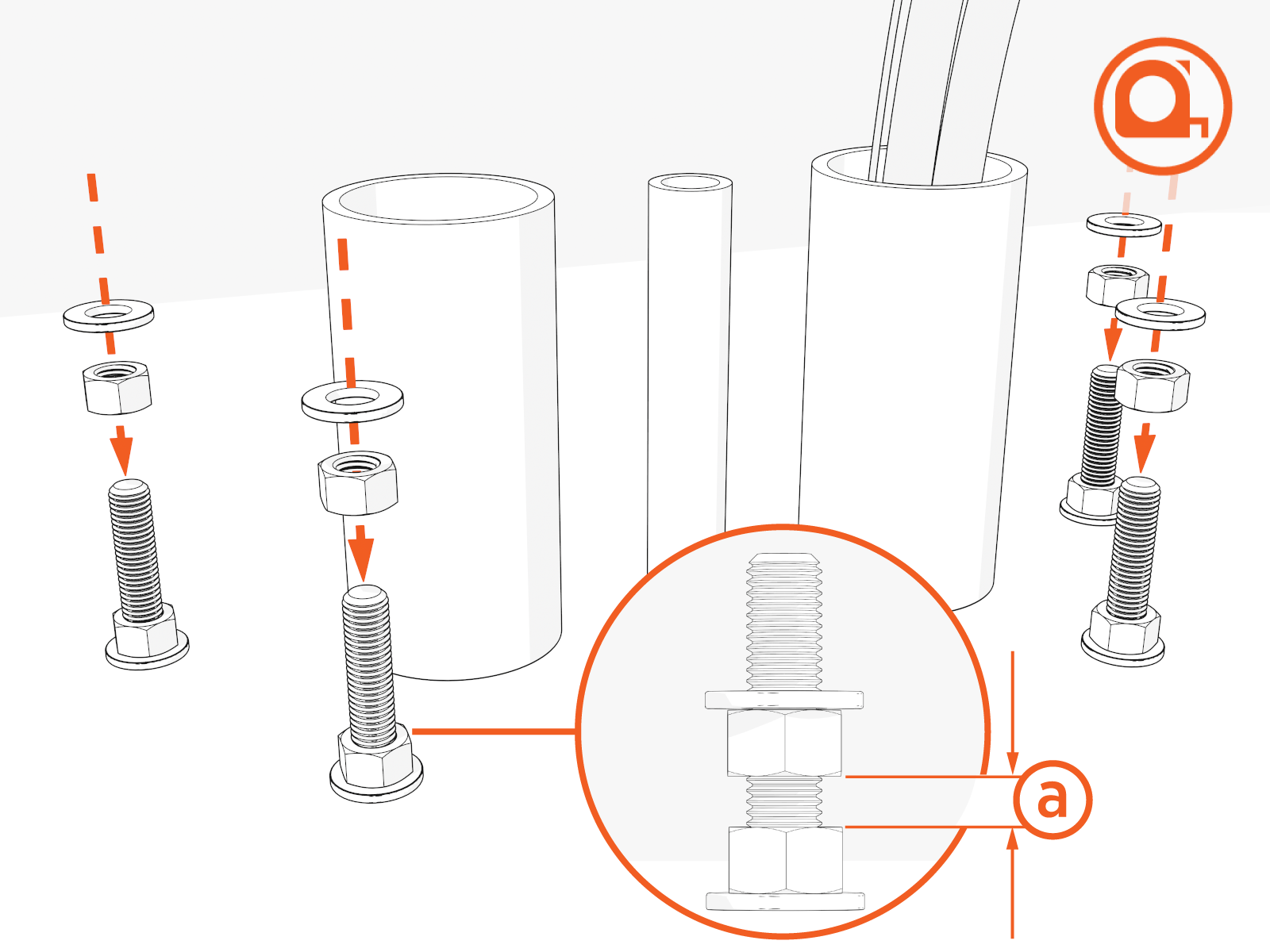 a