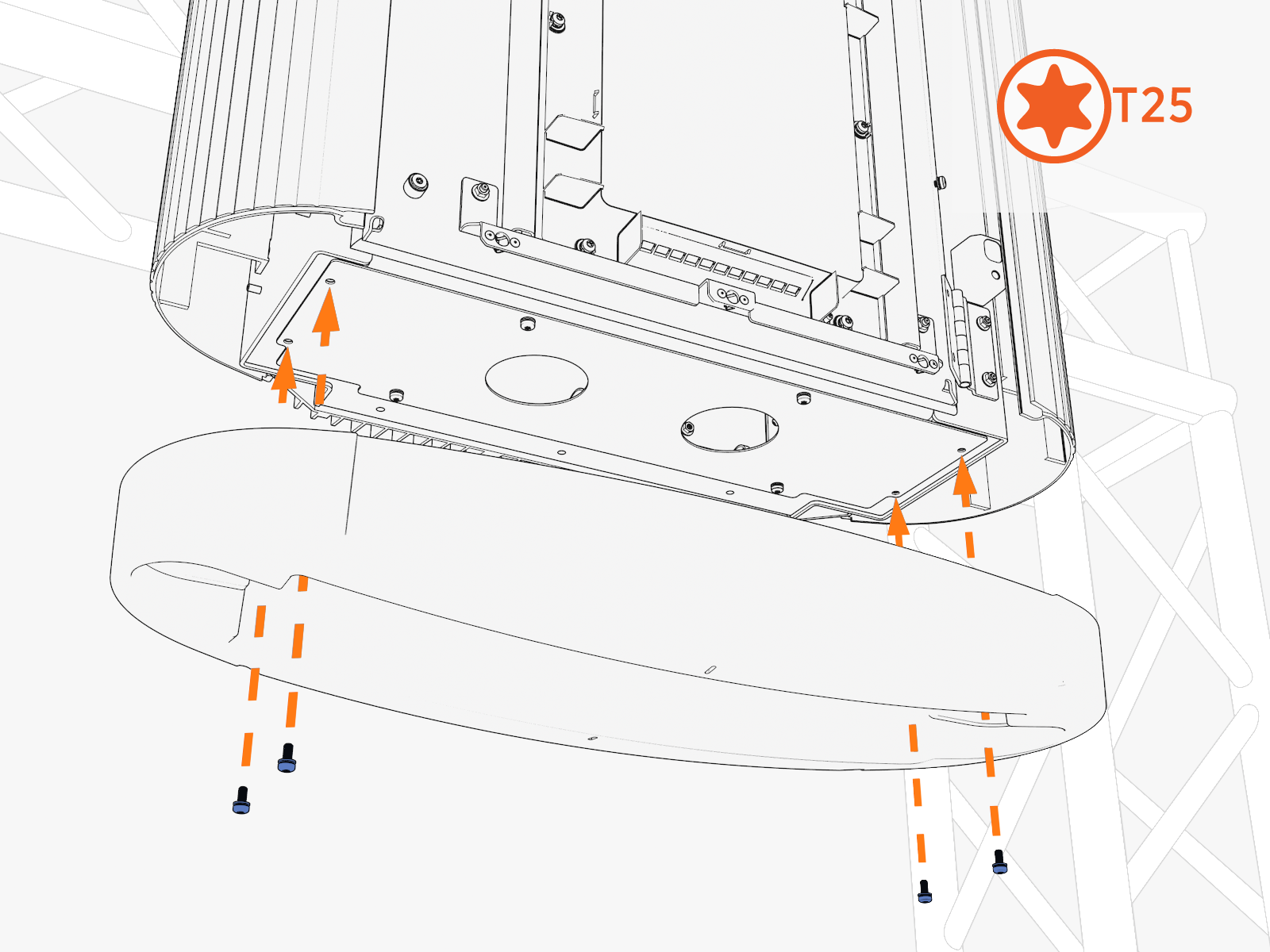 T25