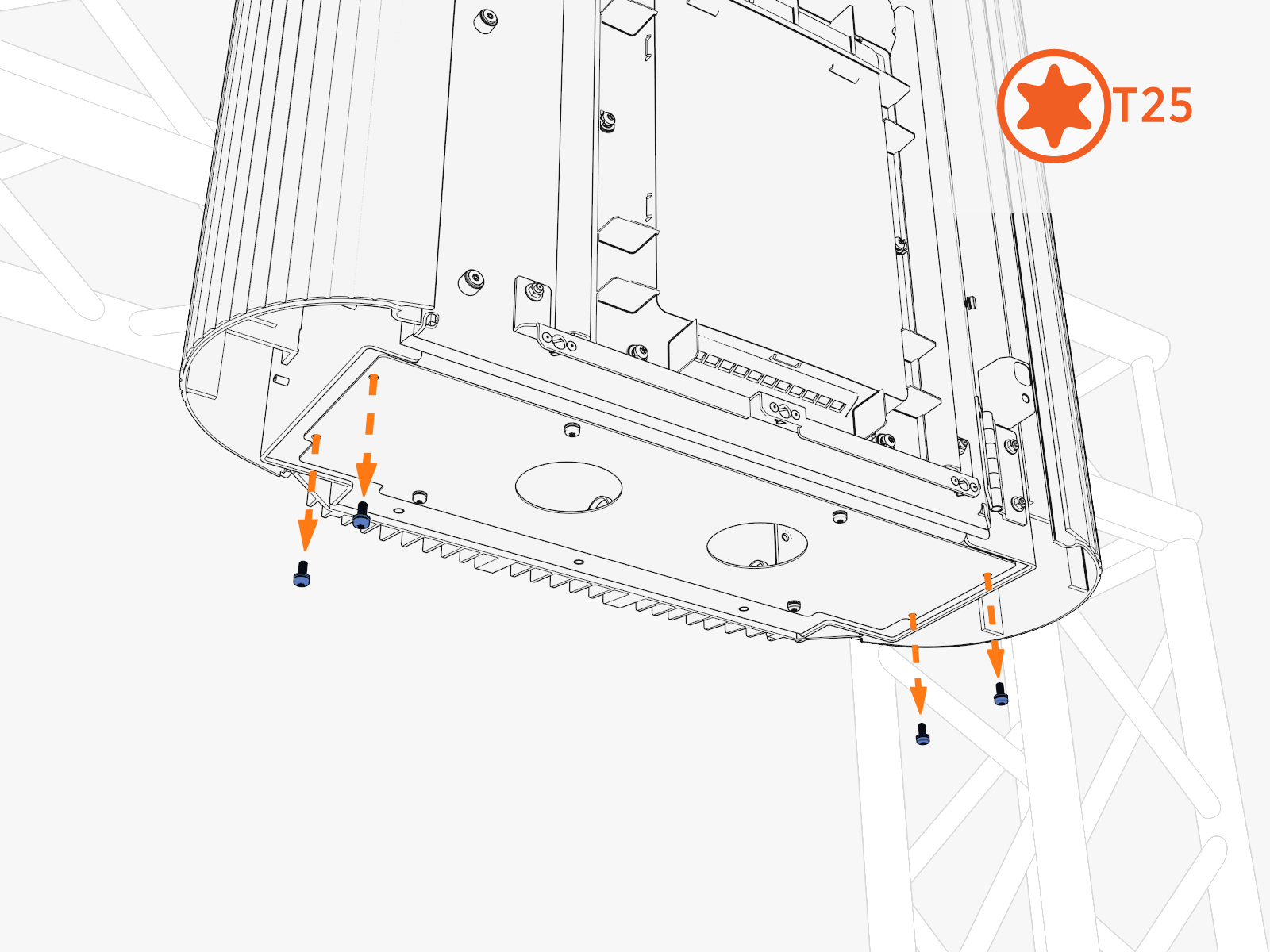 T25