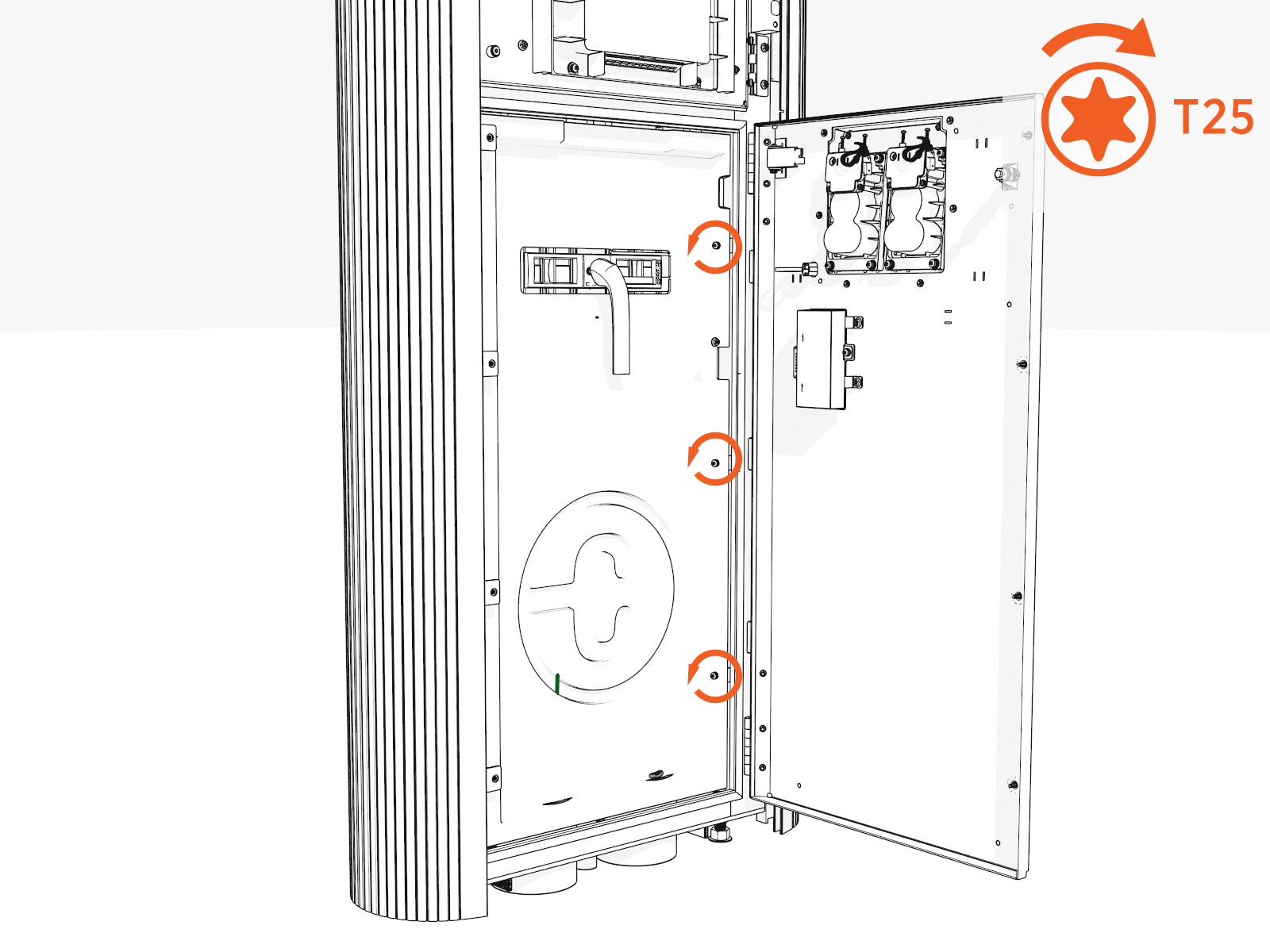 T25