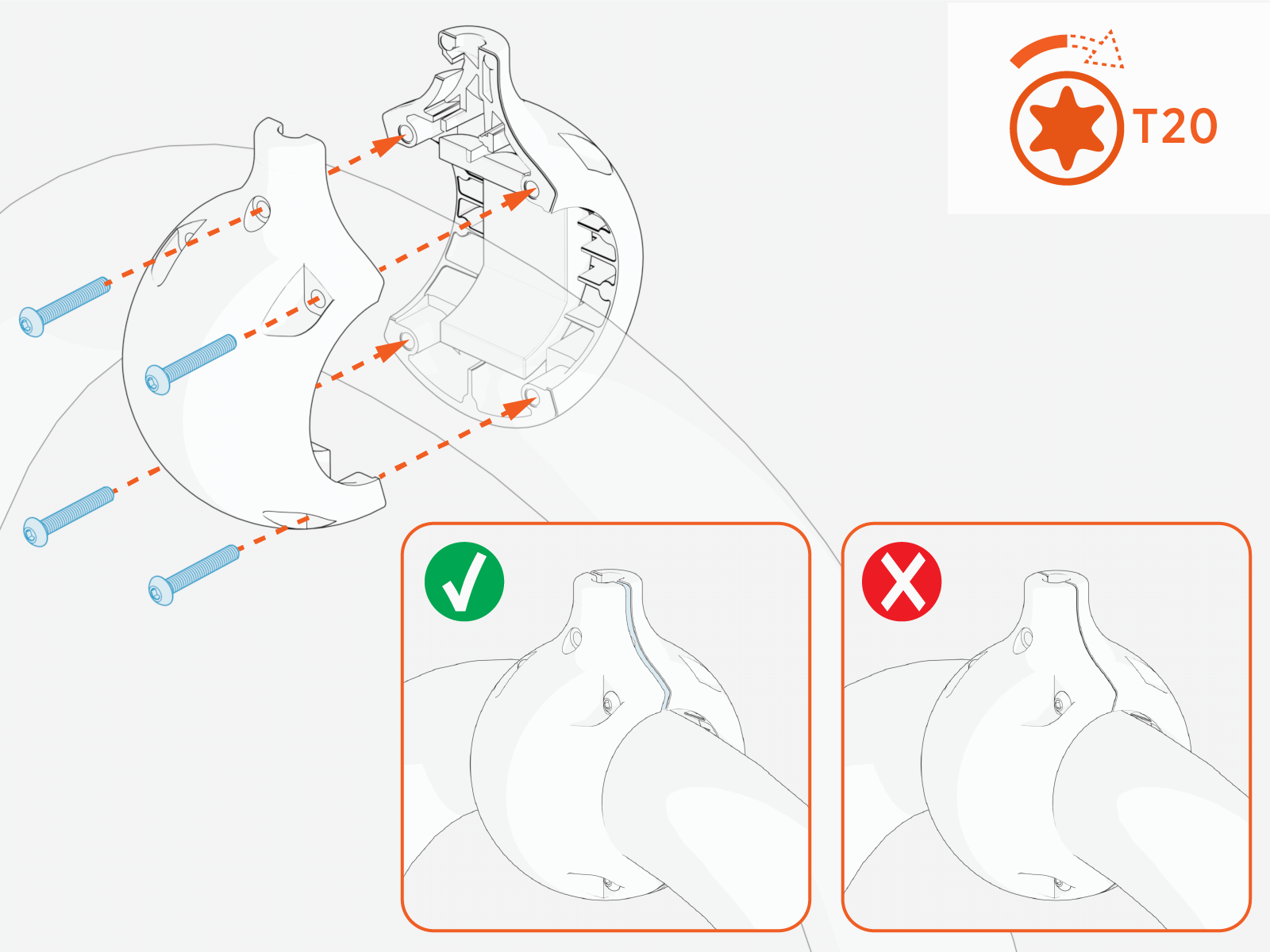 T20