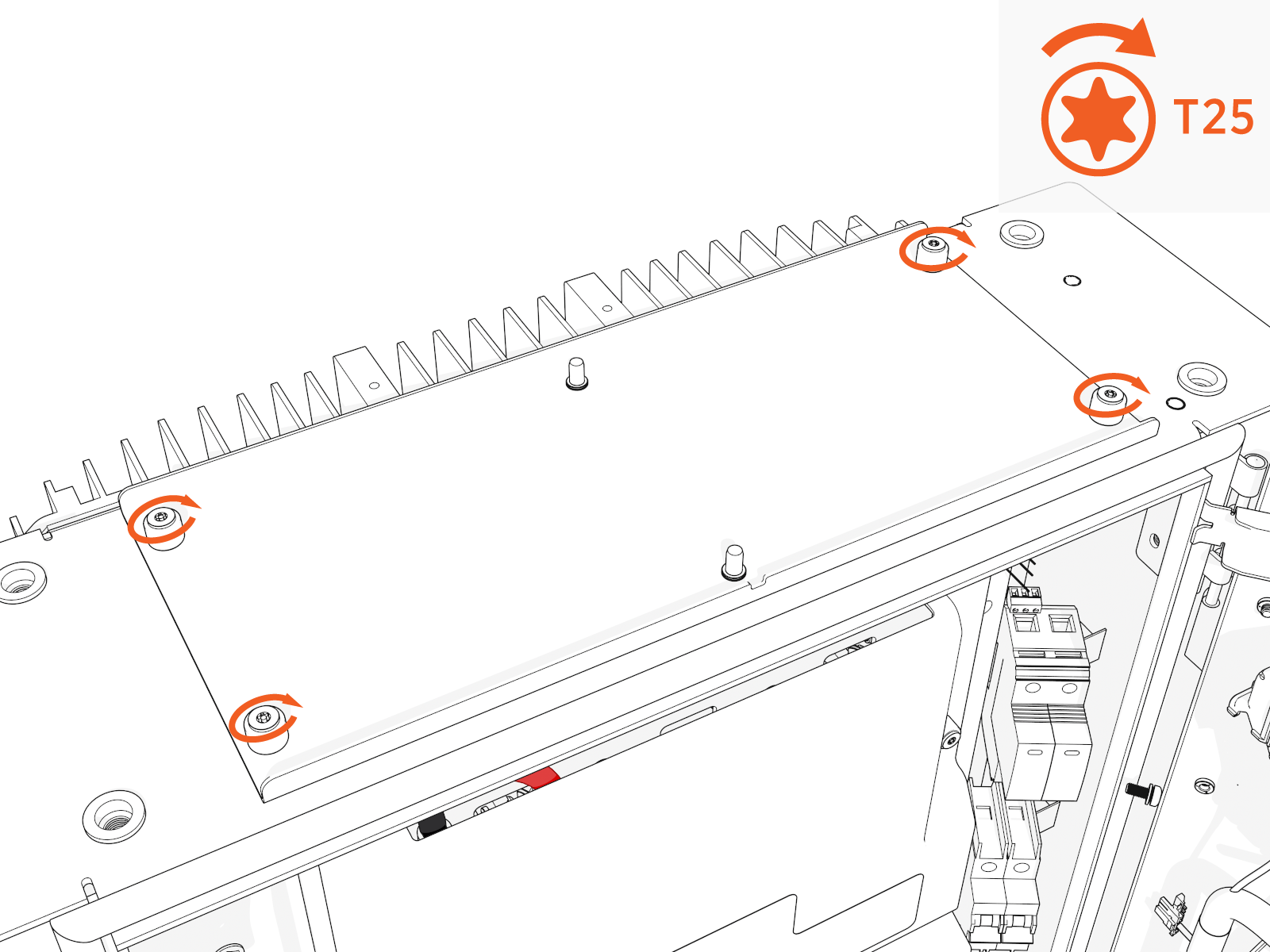 T25