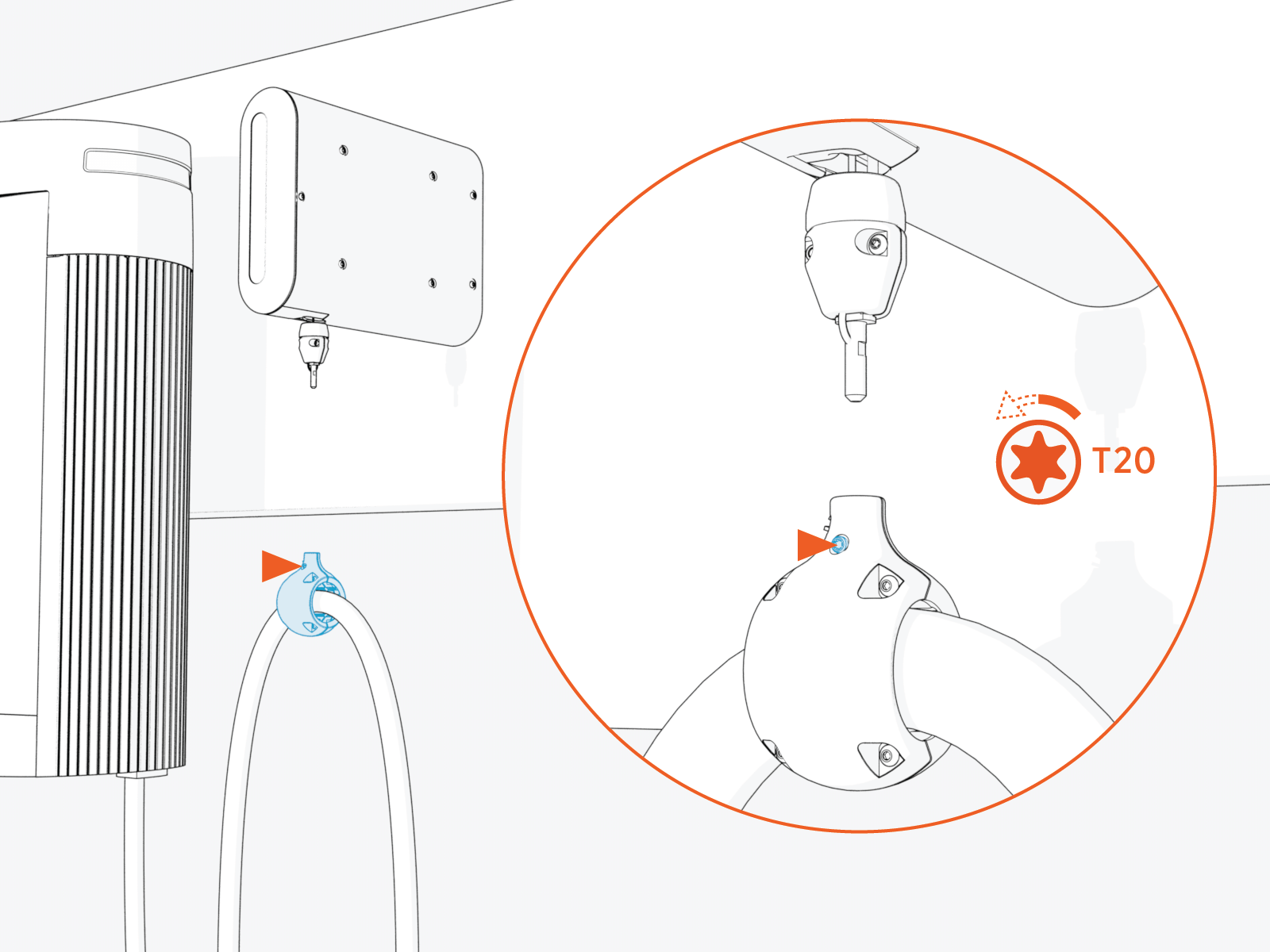 T20