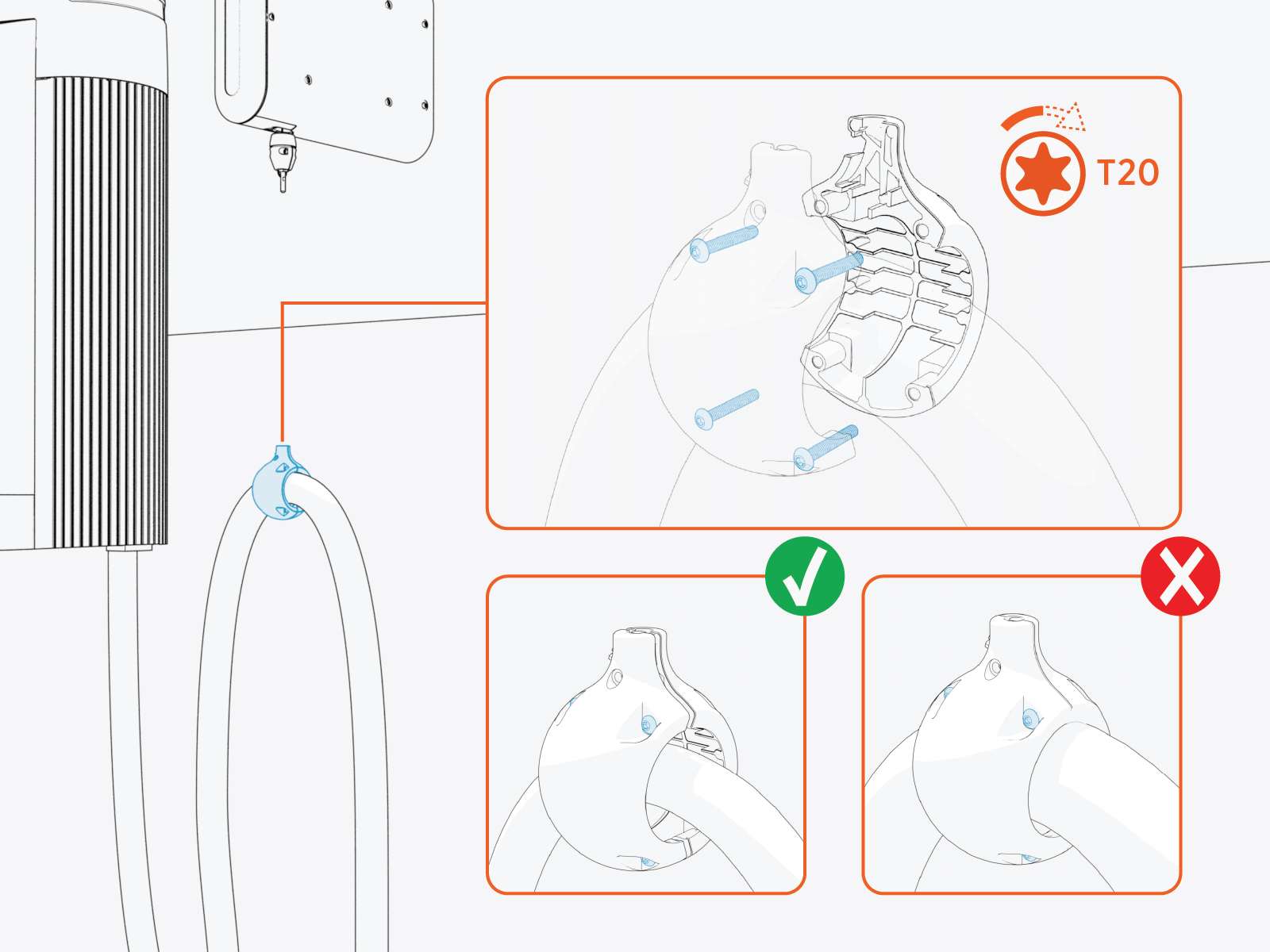 T20