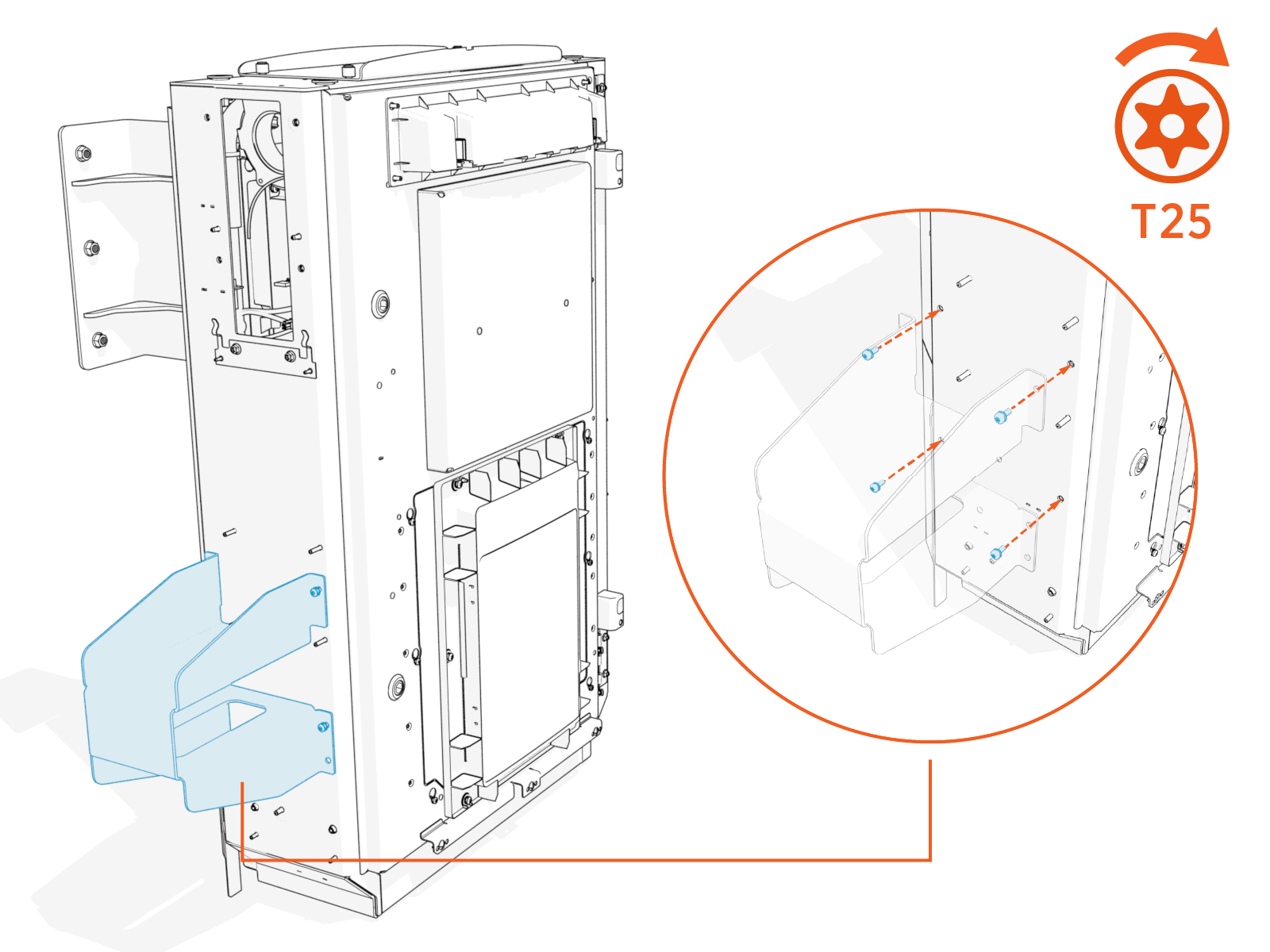 T25