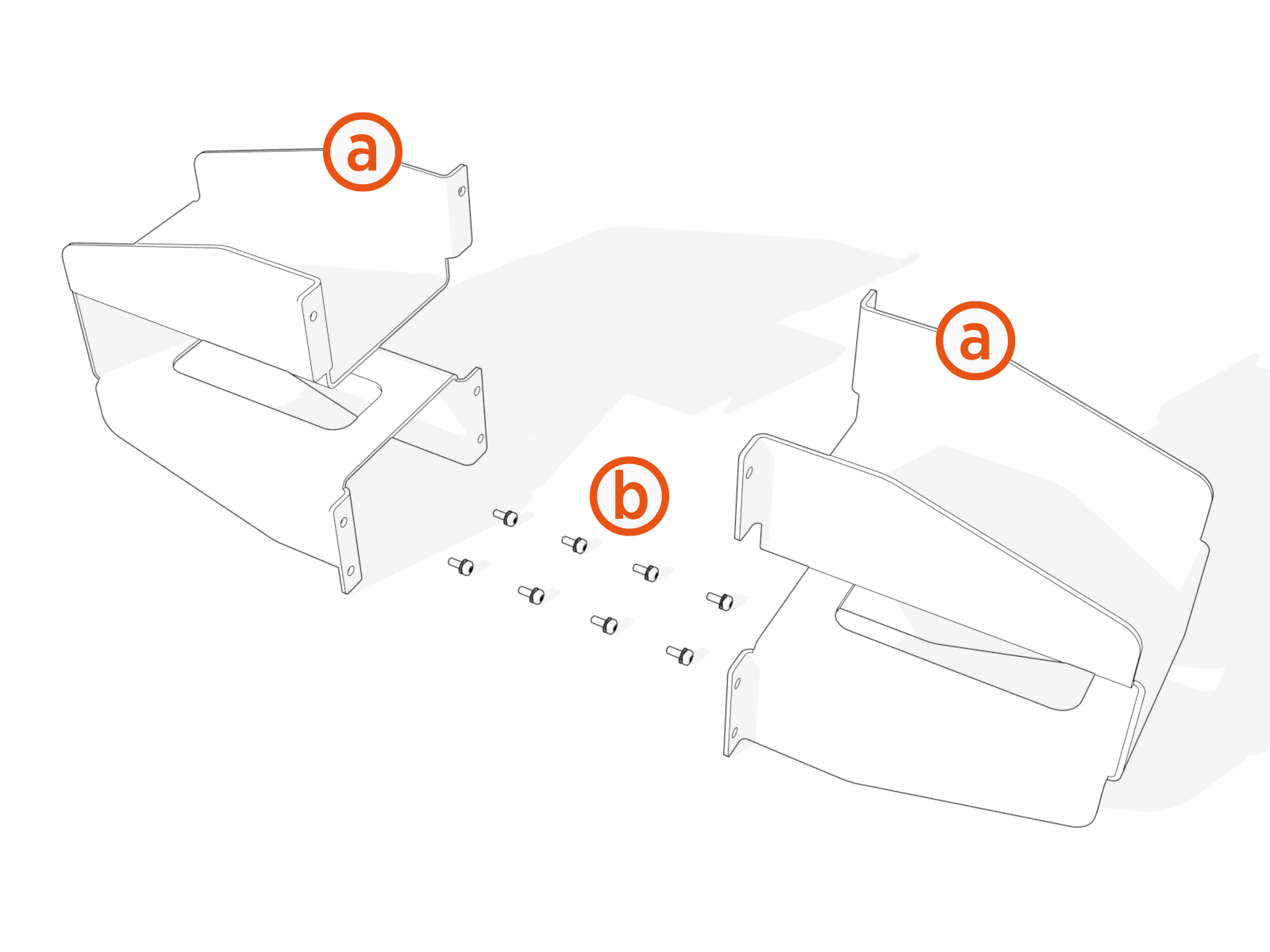 a
a
b