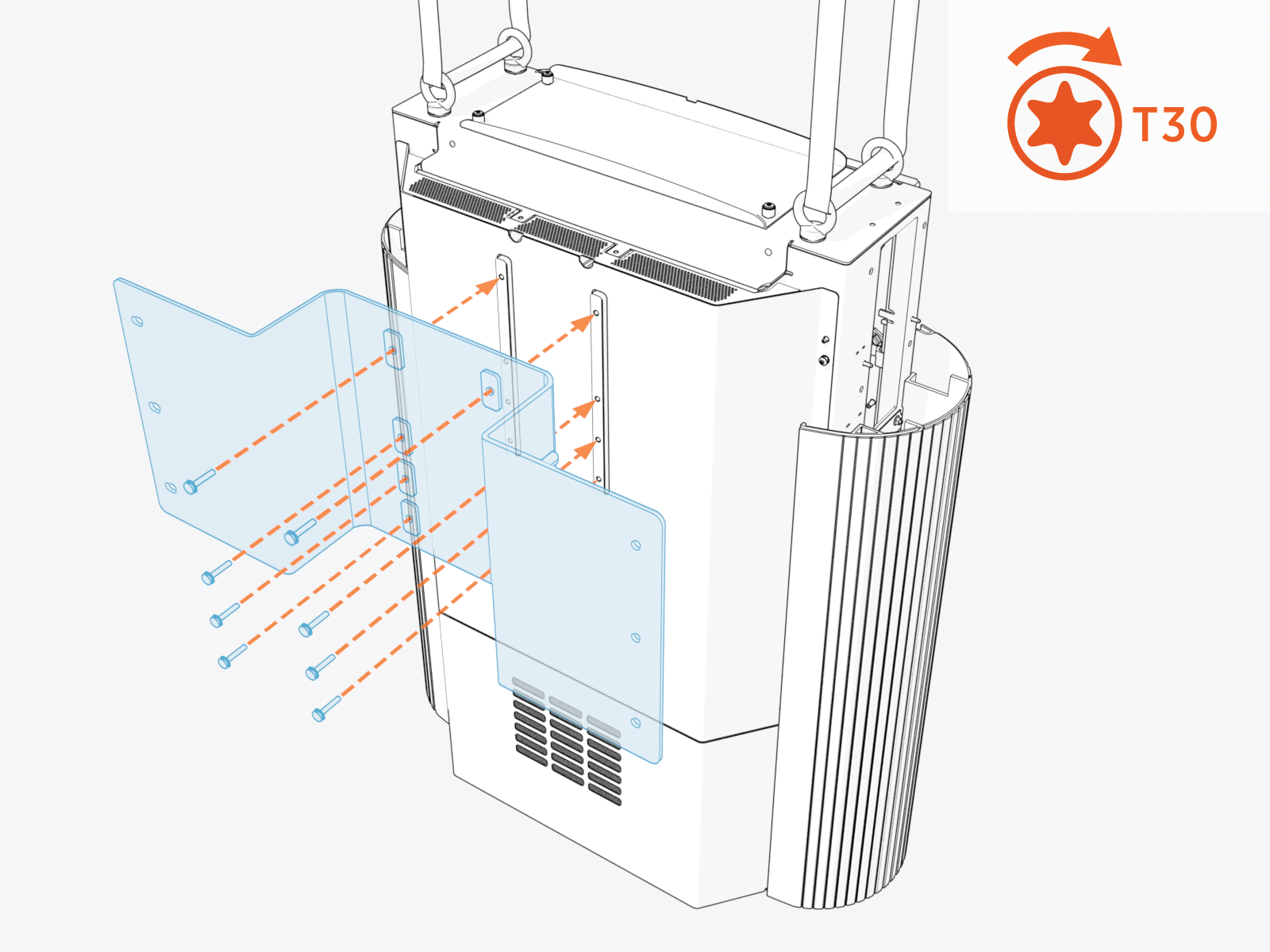 T30