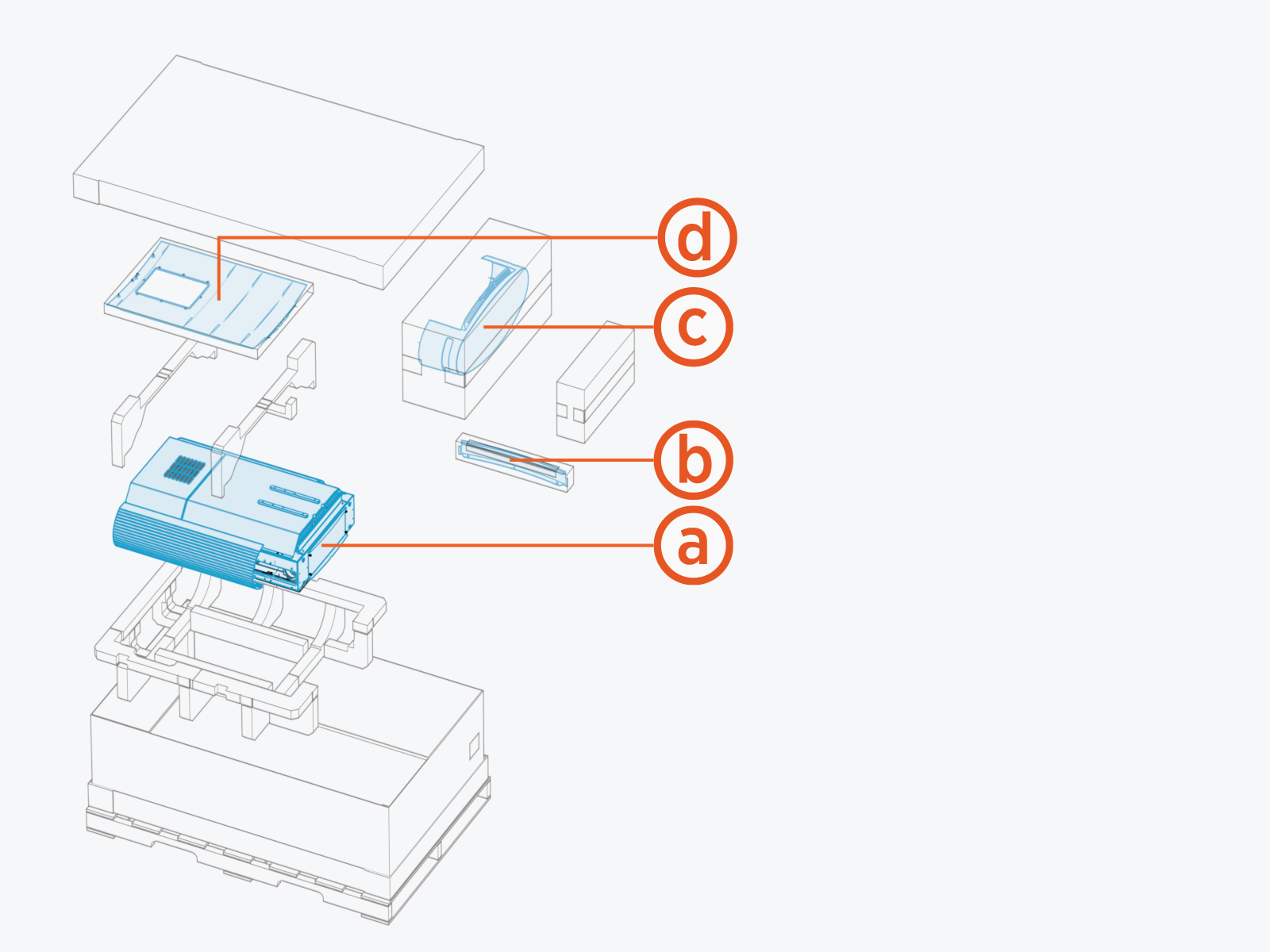 d
c
b
a