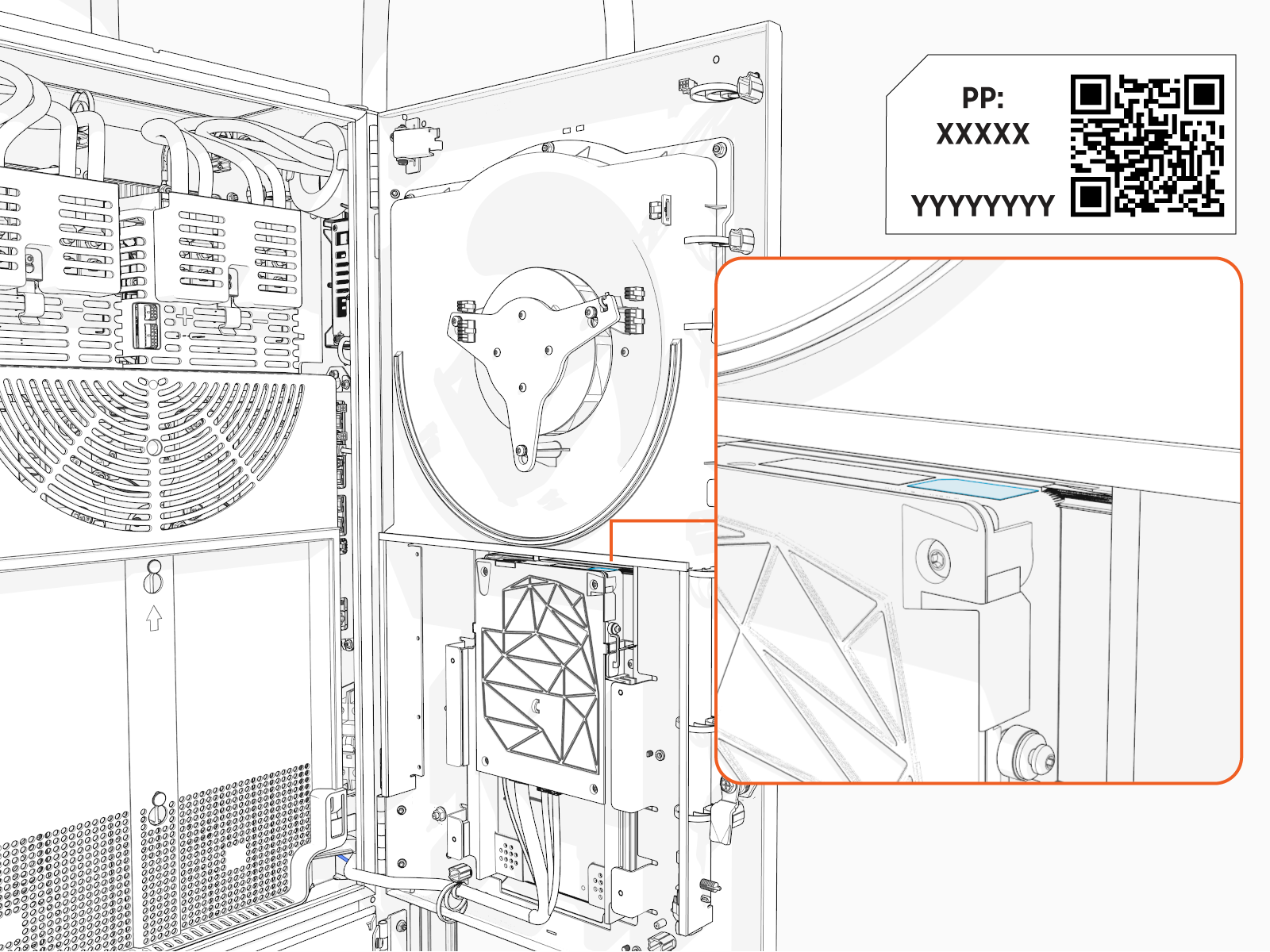 PP:
XXXXX

YYYYYYYY