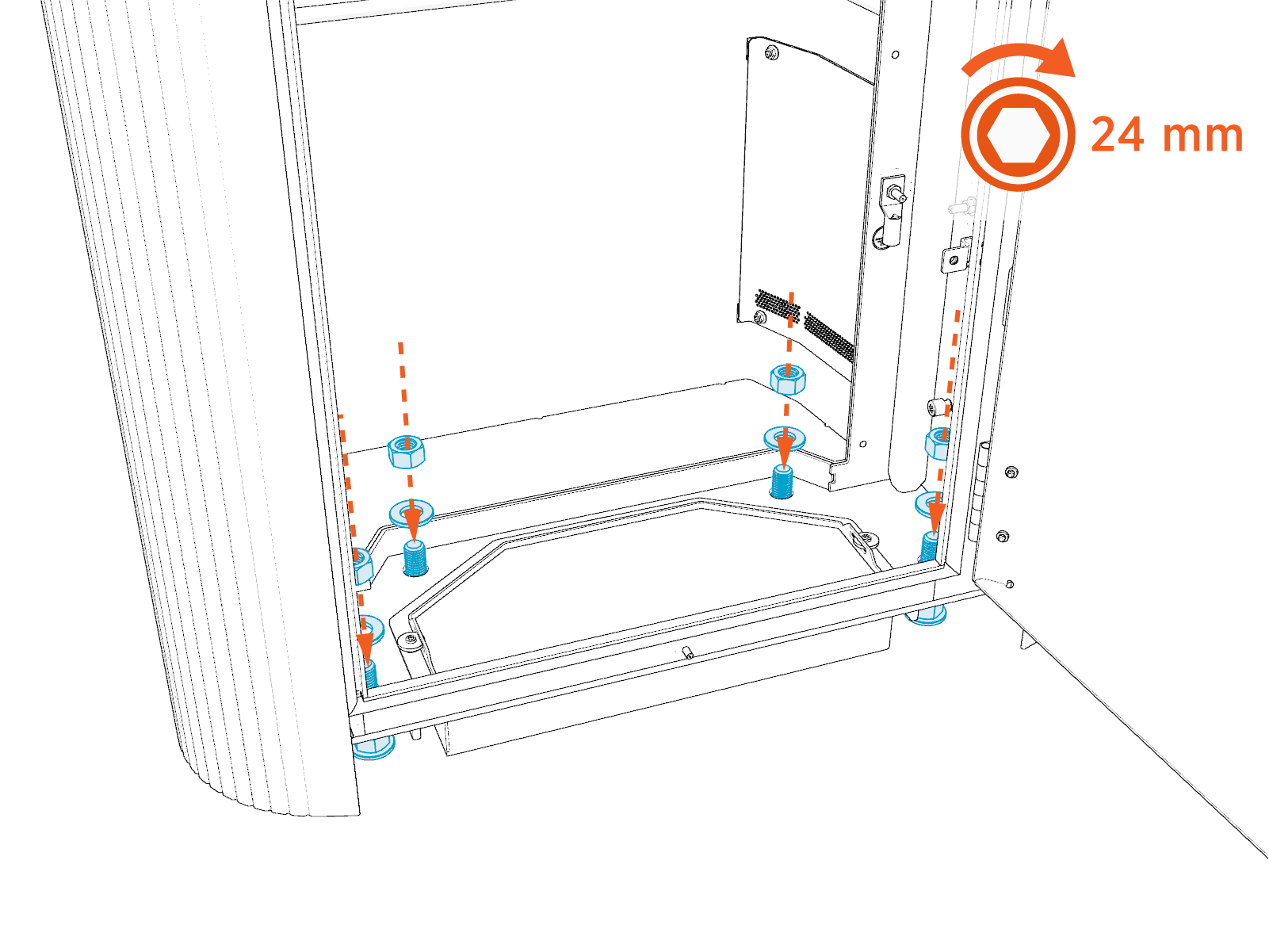 24 mm