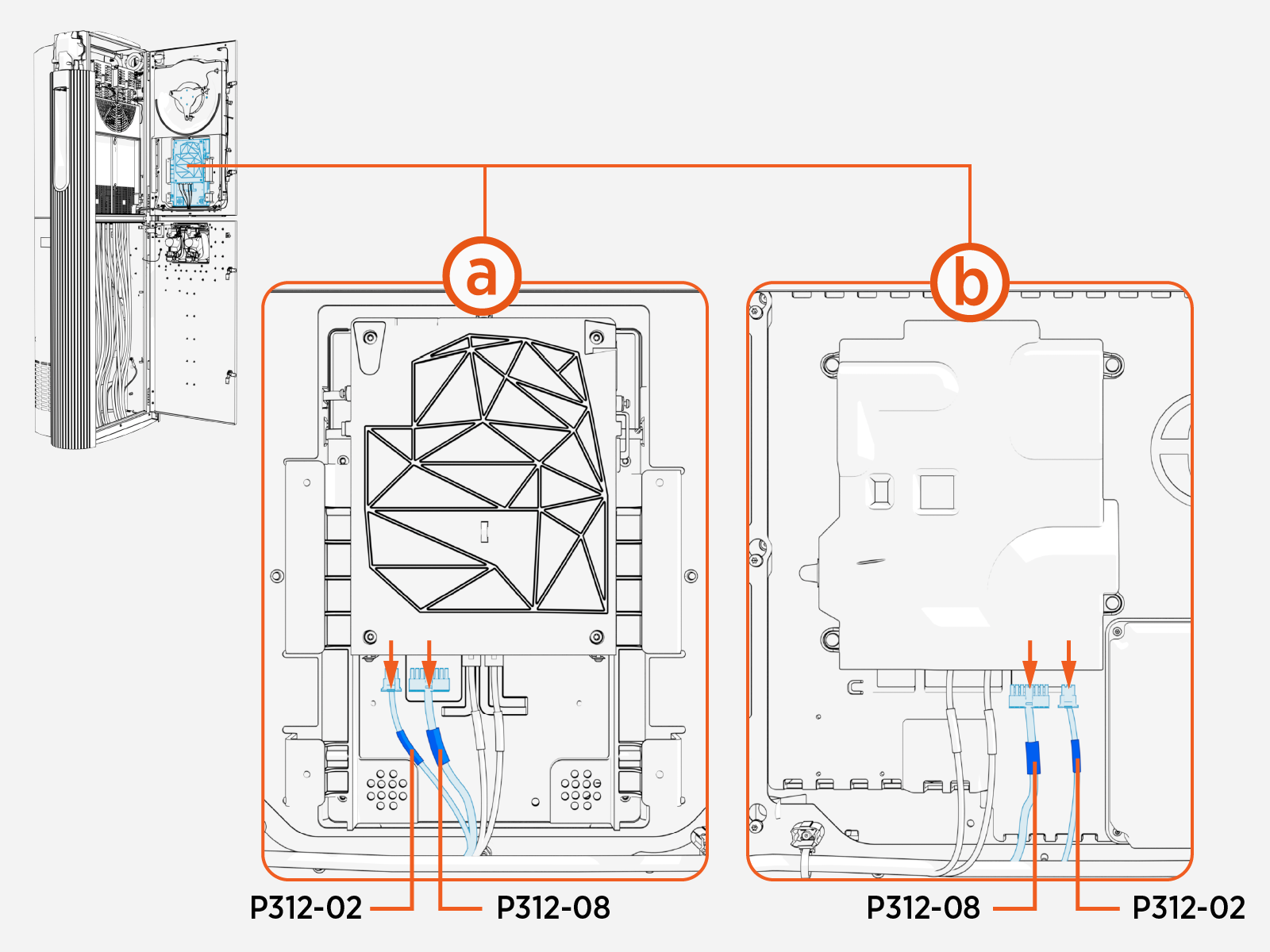 a

b

P312-02

P312-08

P312-08

P312-02