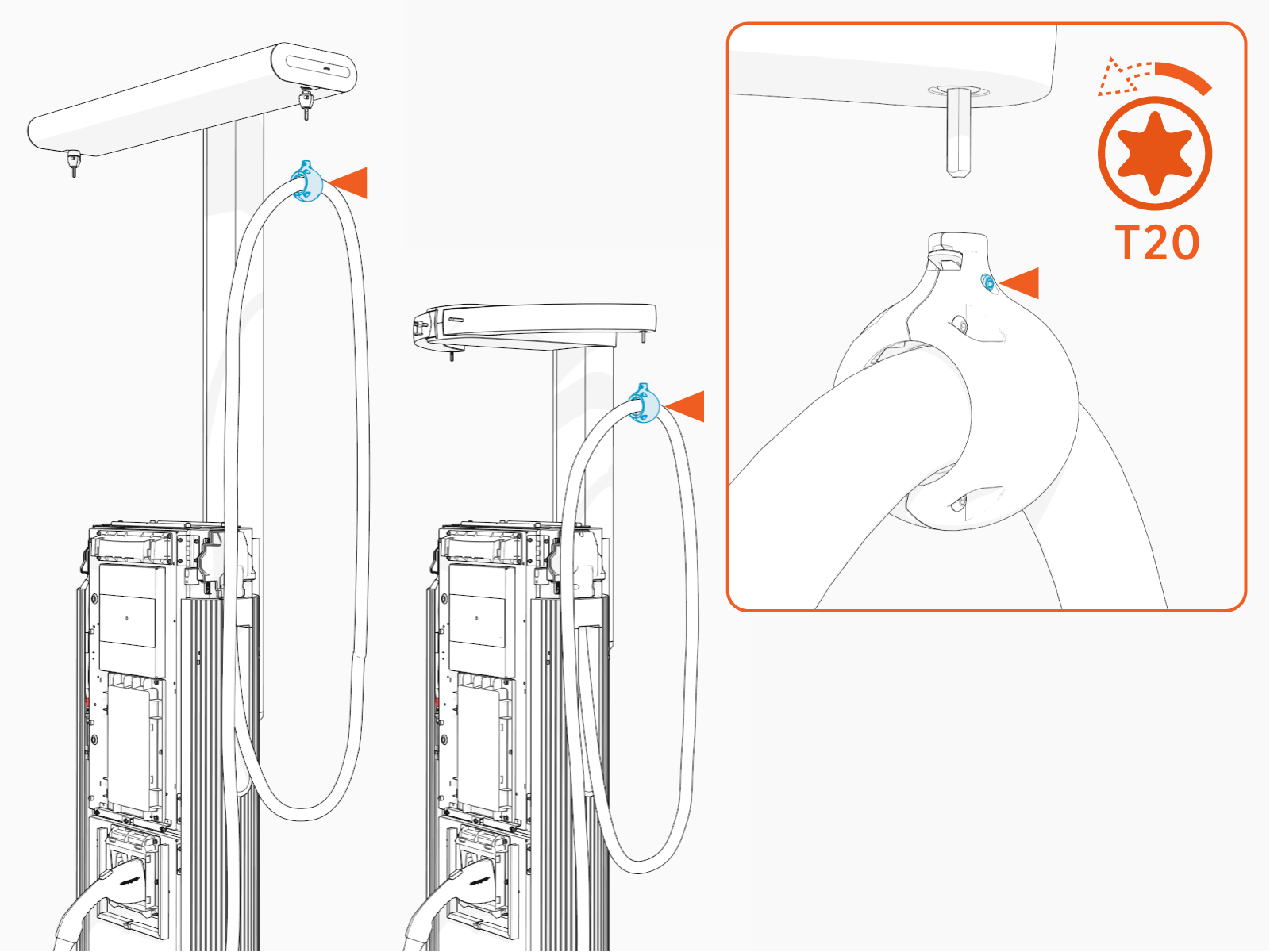 T20