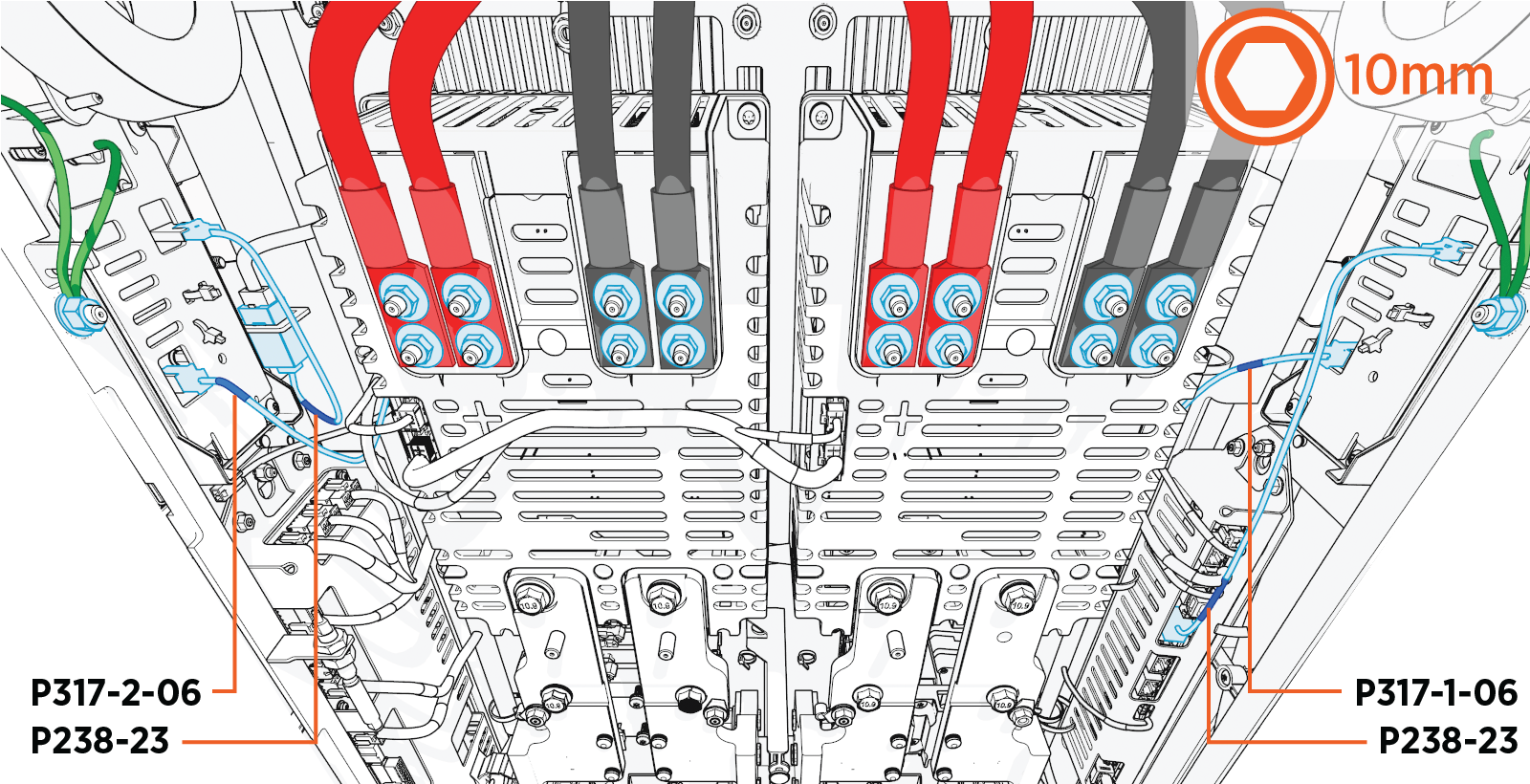 10mm

P317-2-06
P238-23

P317-1-06
P238-23