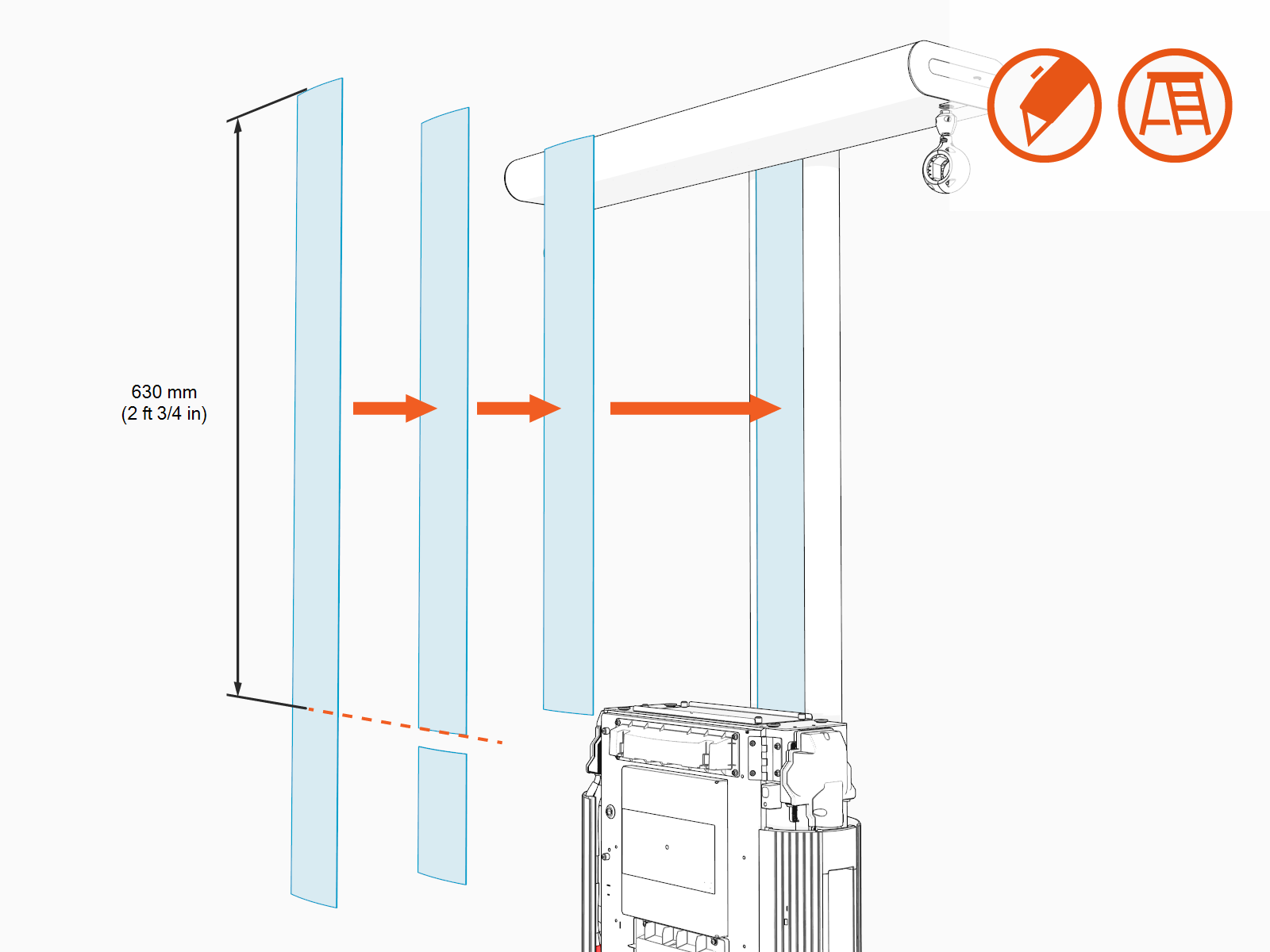 630 mm
(2 ft 3/4 in)