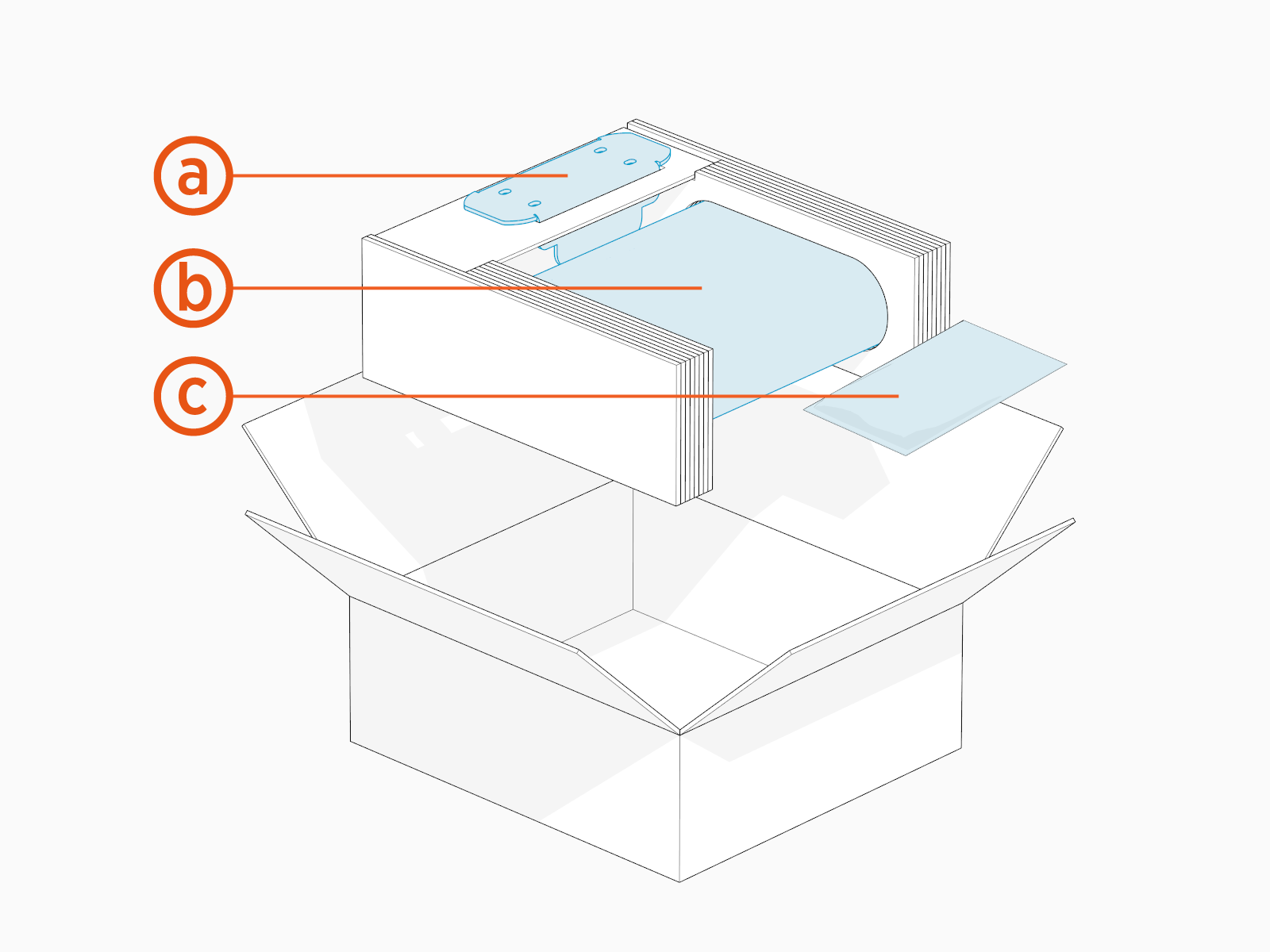 a
b
c