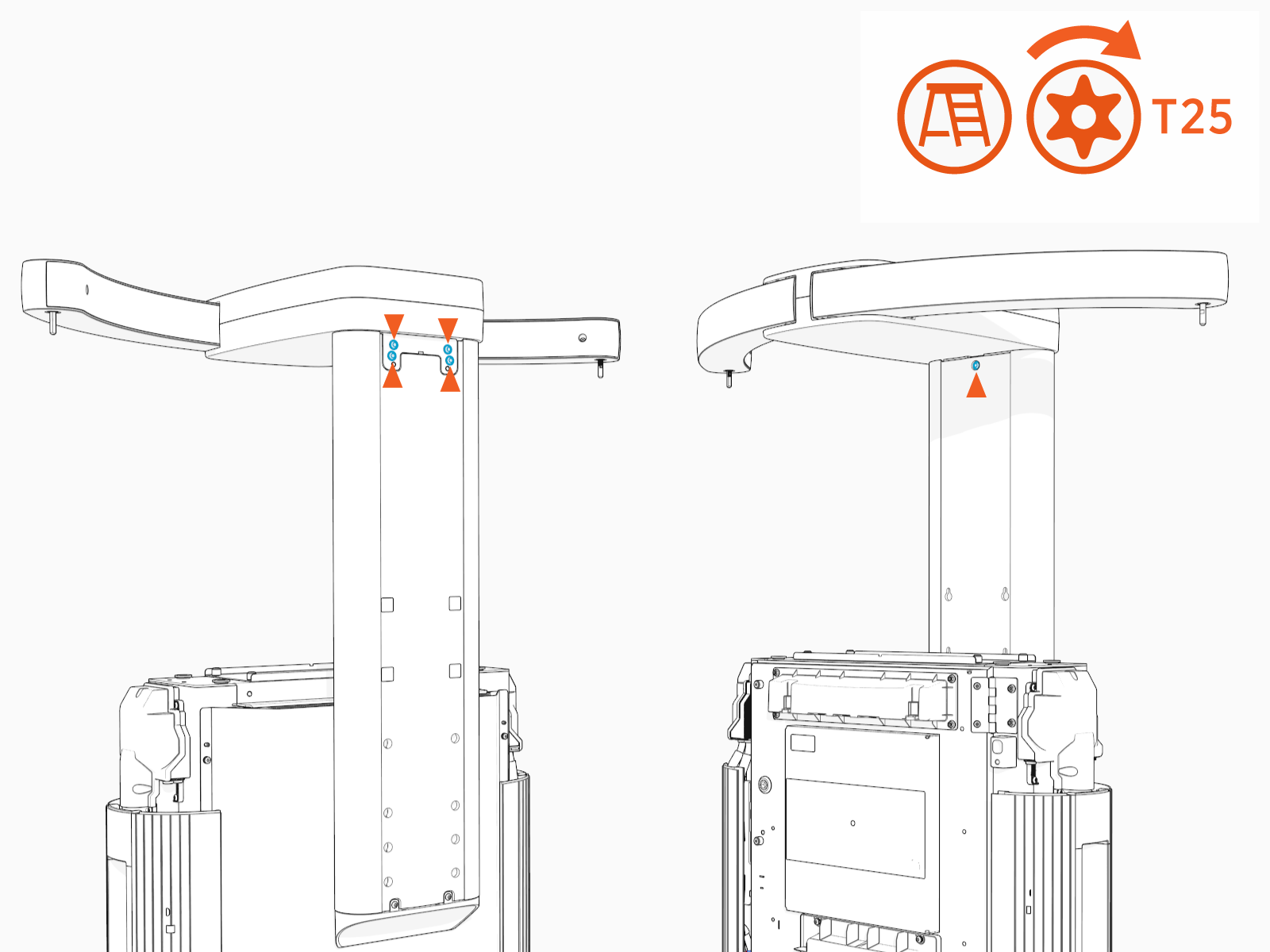 T25