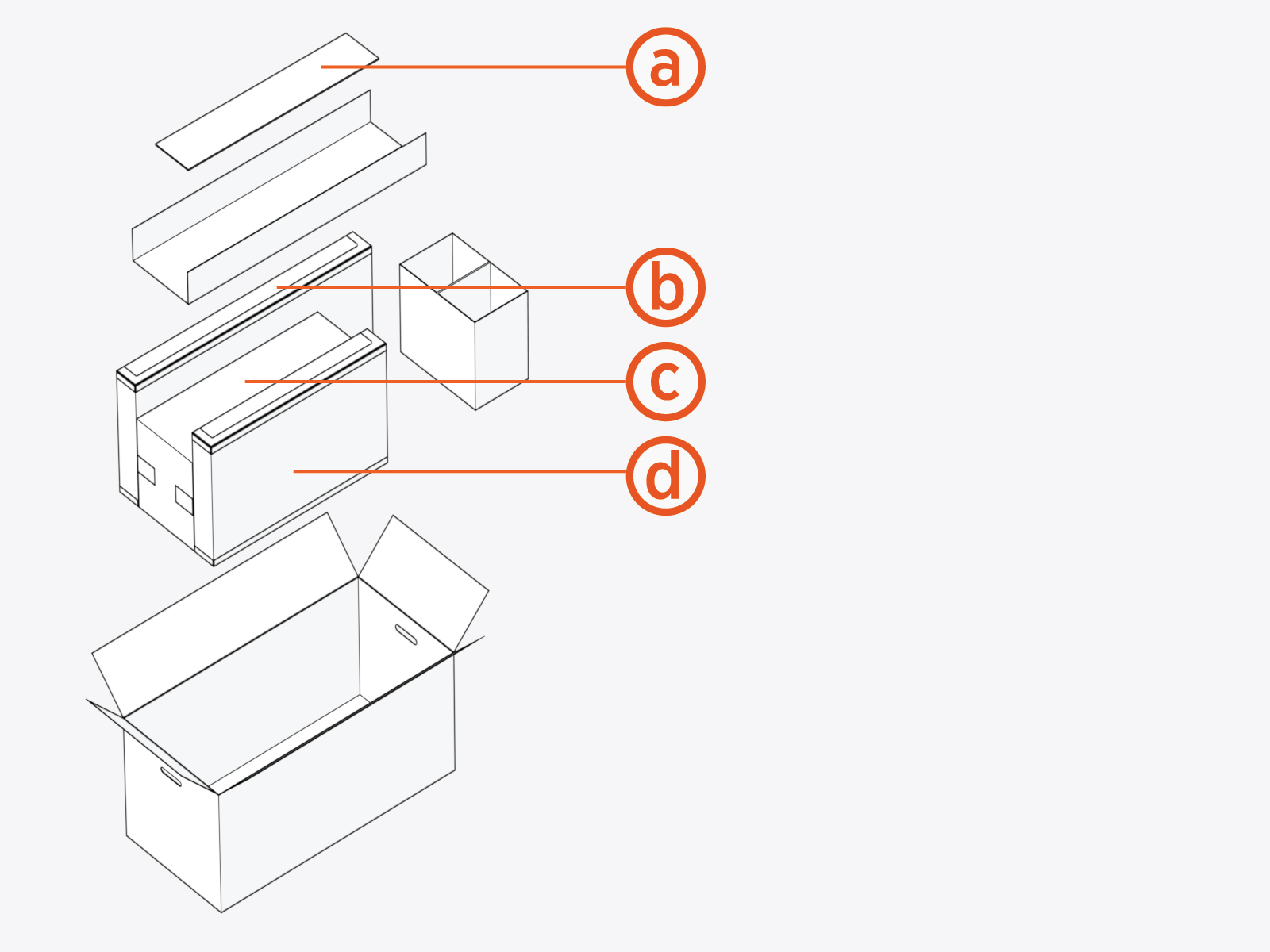 a
b
c
d