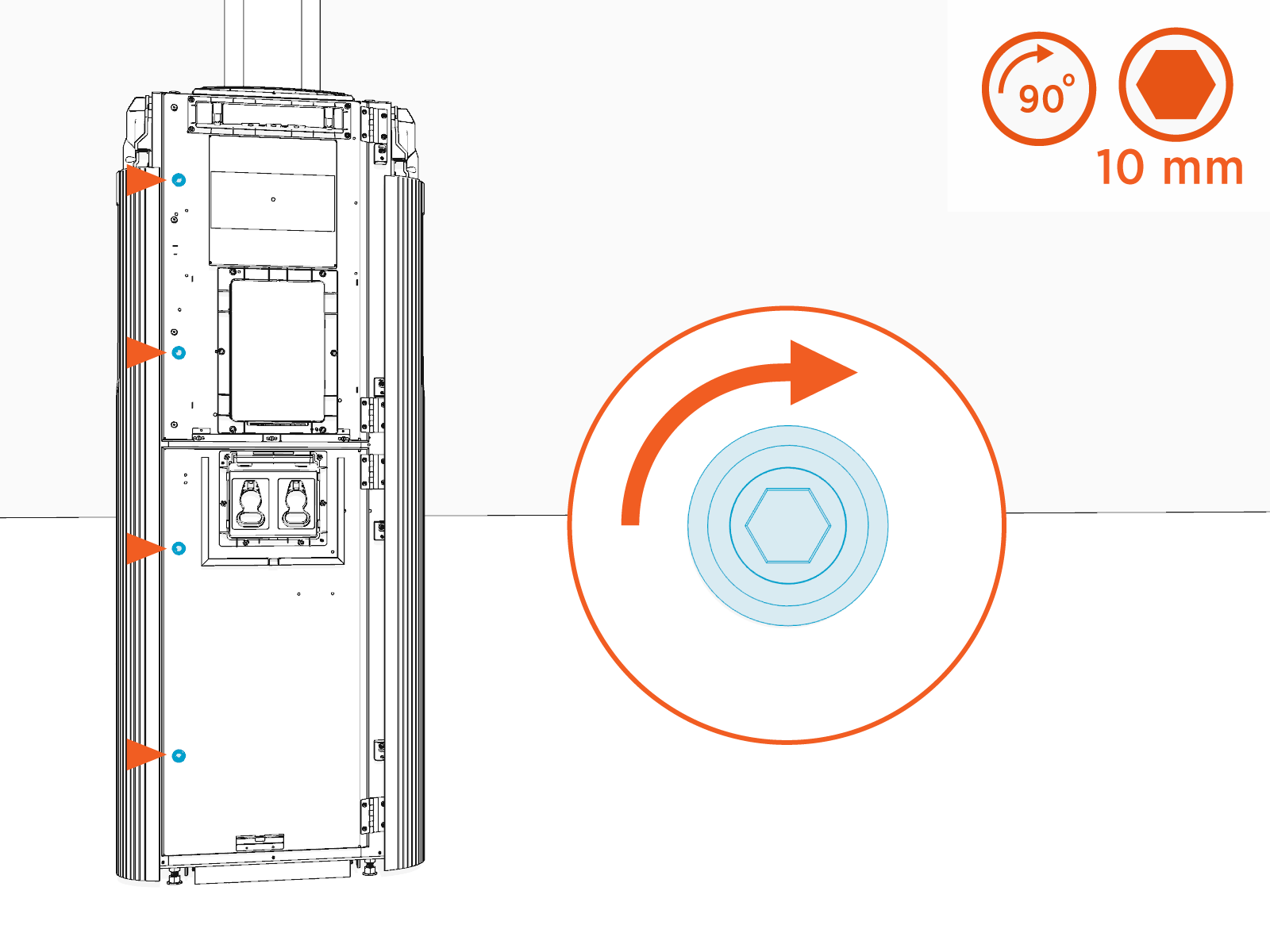 90°

10 mm