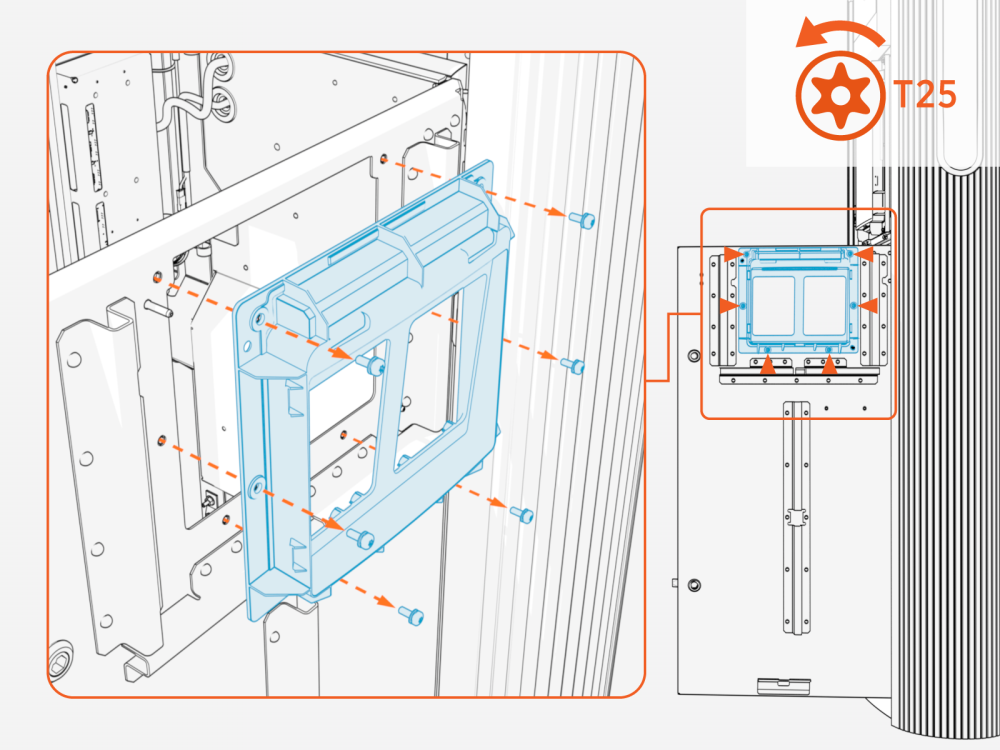 T25