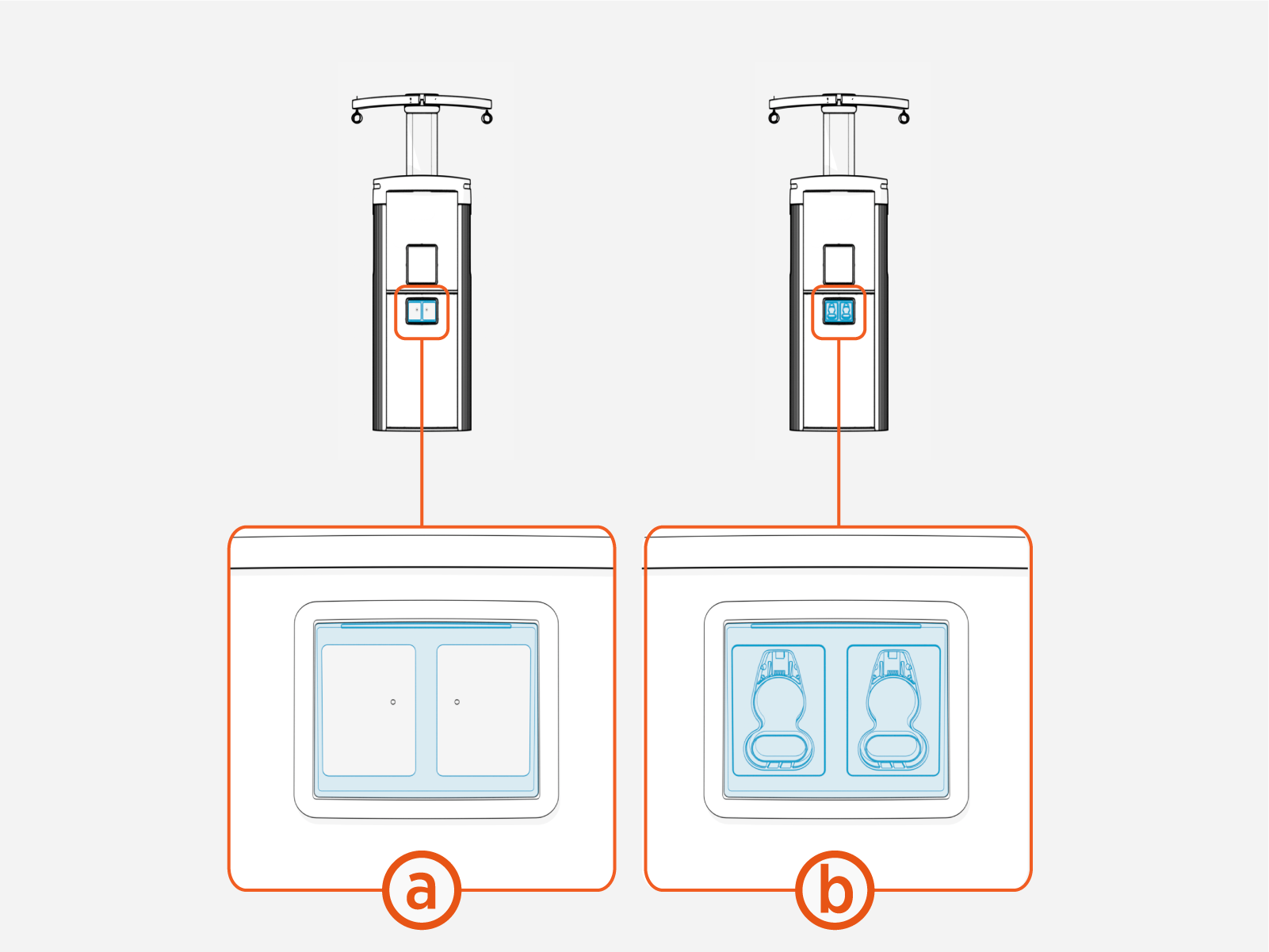 a

b