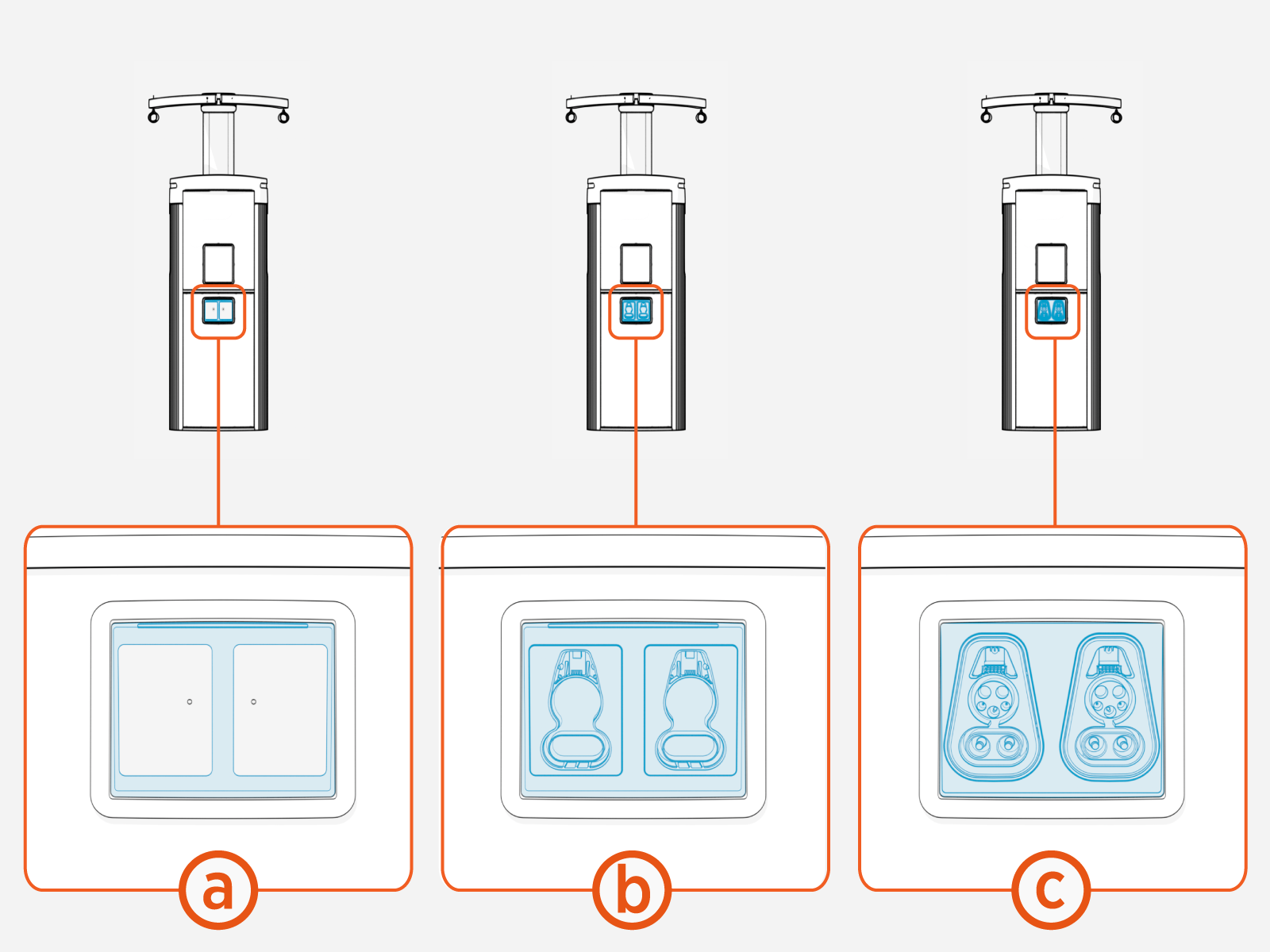 a

b

c