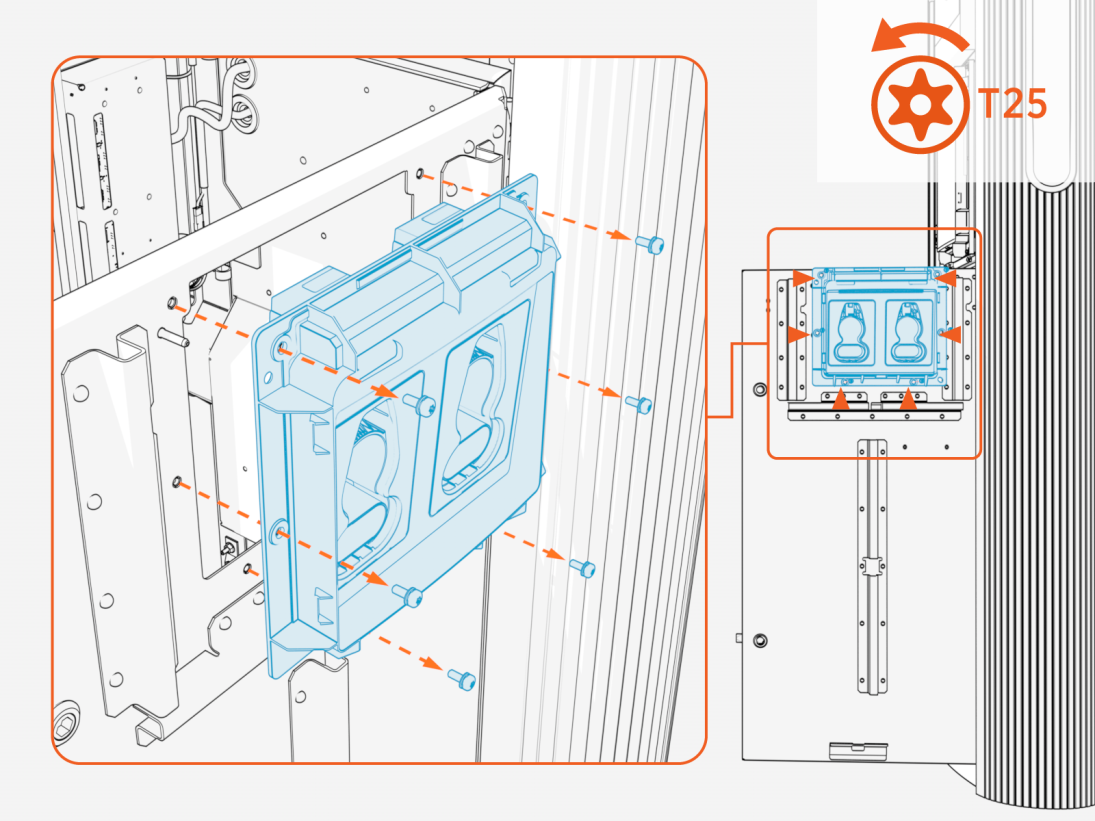 T25