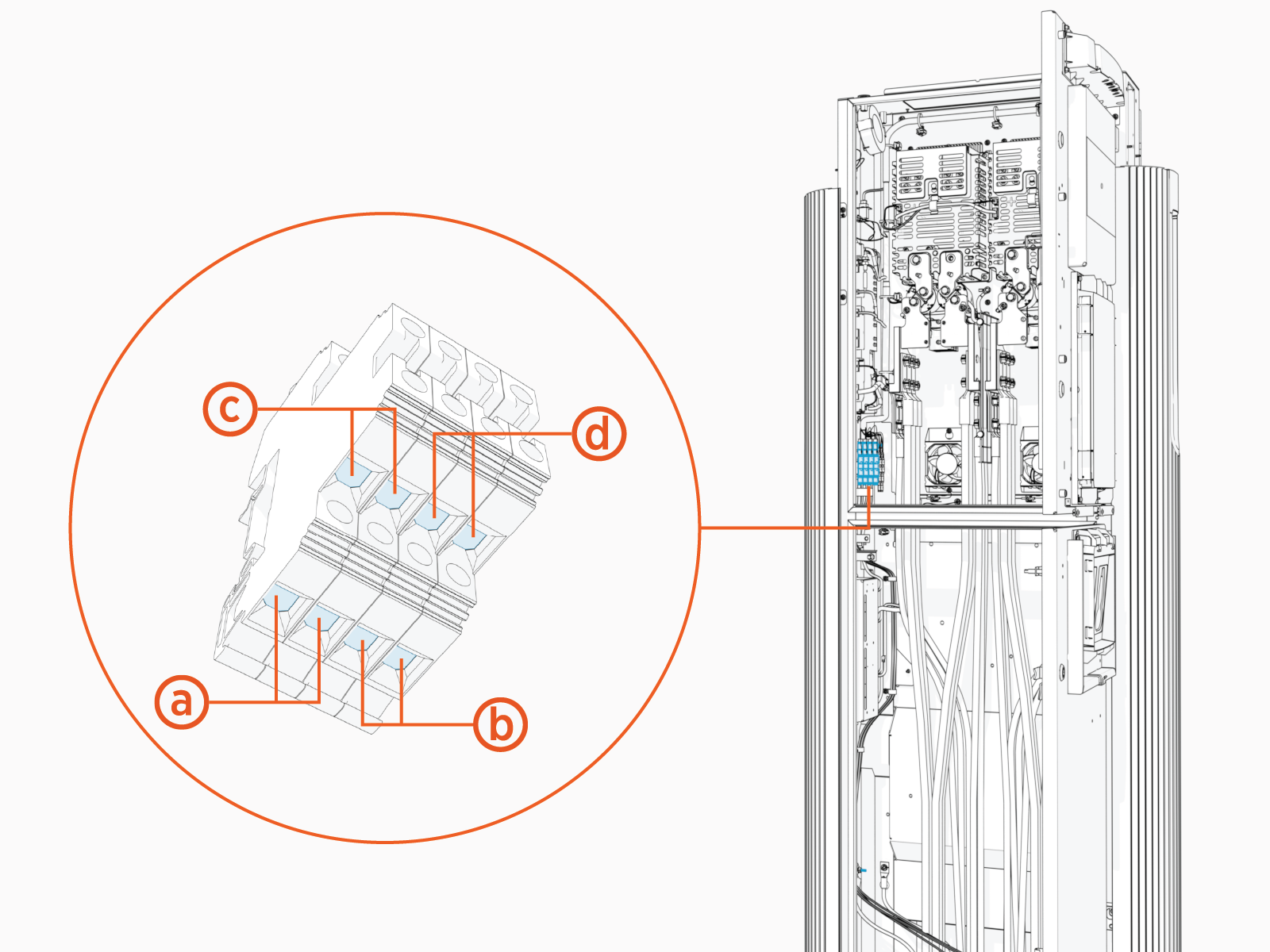 c
d
a
b