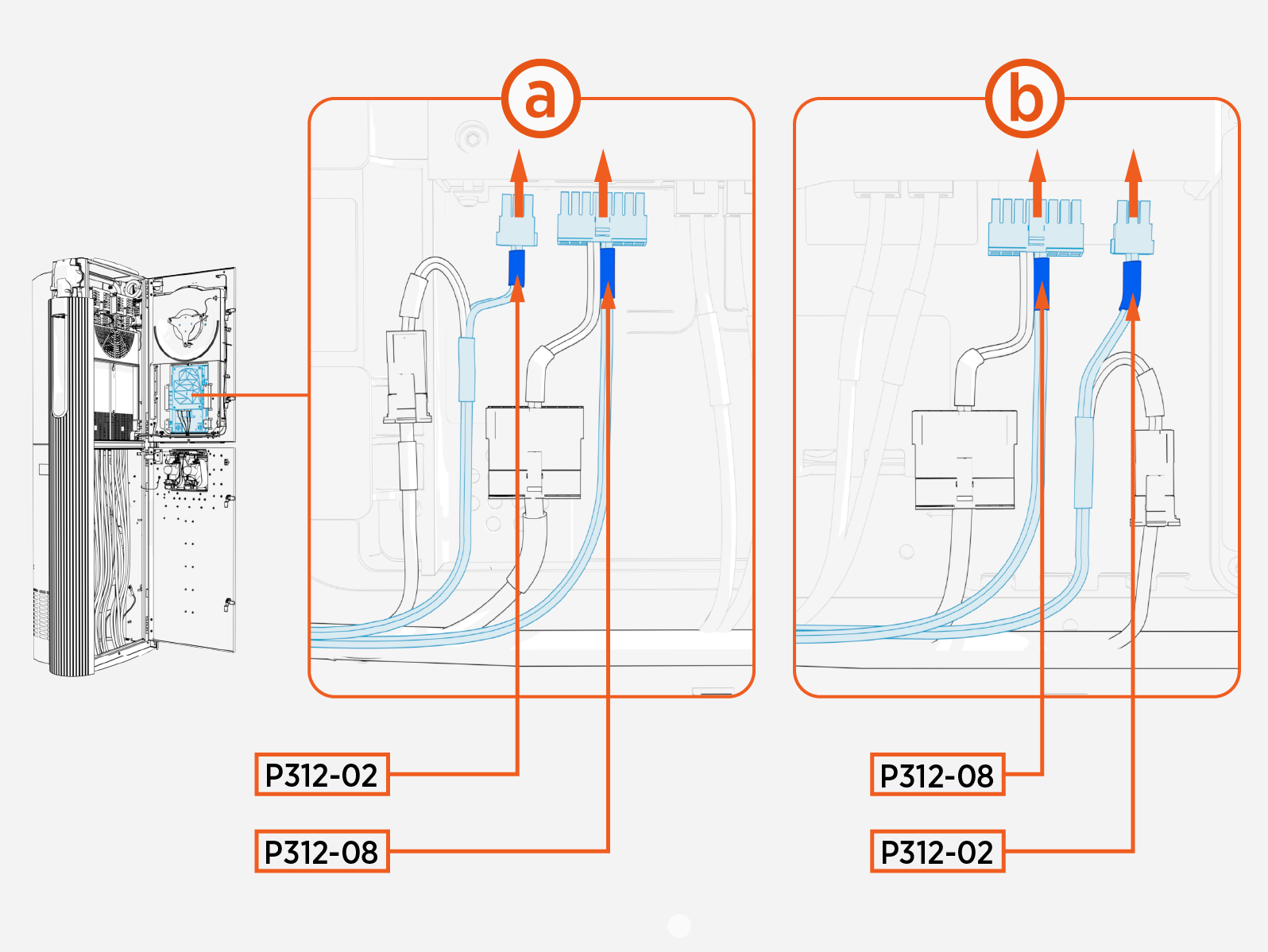 a

b

P312-02

P312-08

P312-08

P312-02