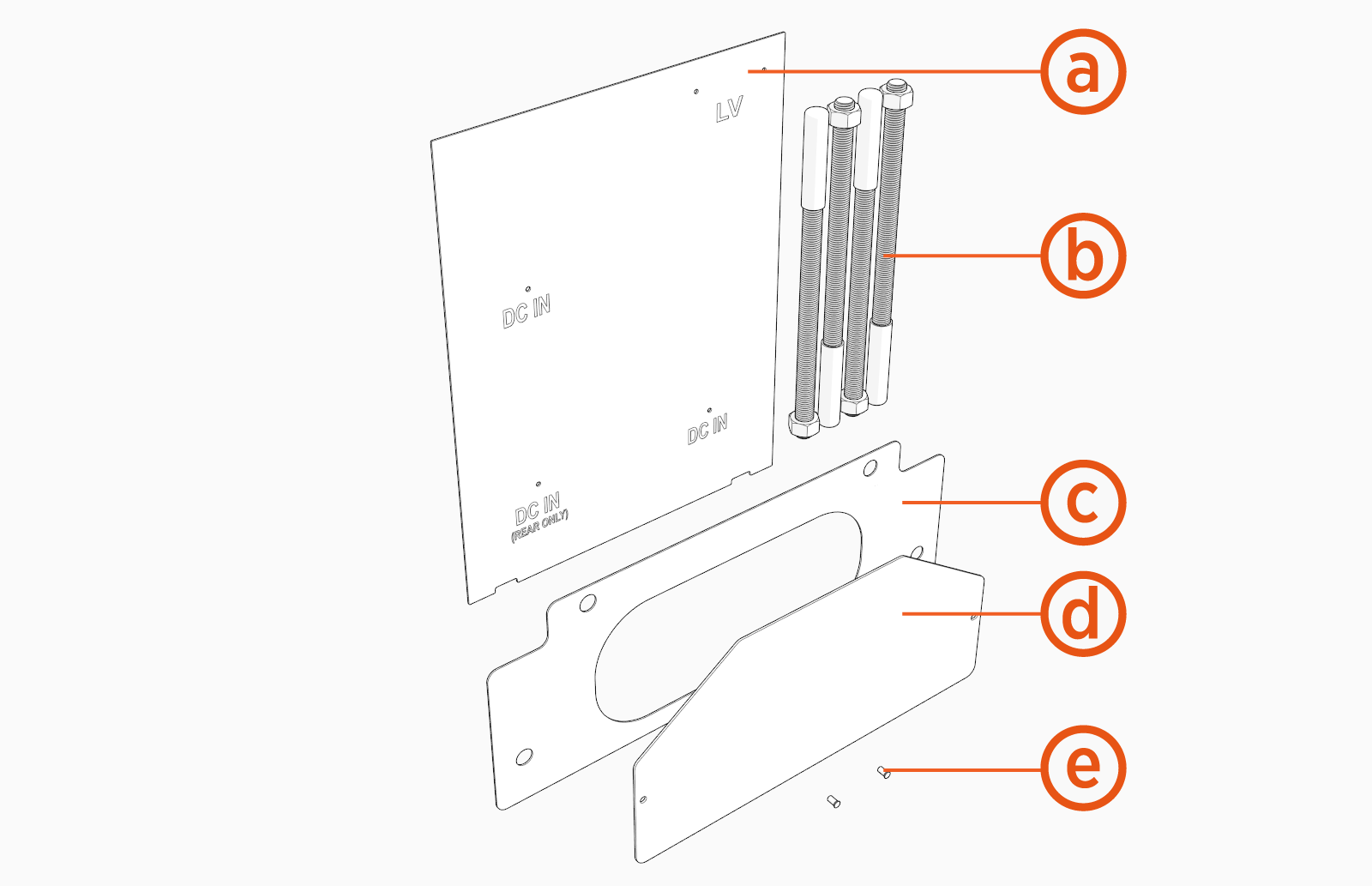 LV

DC IN

DC IN

DC IN
(REAR ONLY)

a
b
c
d
e