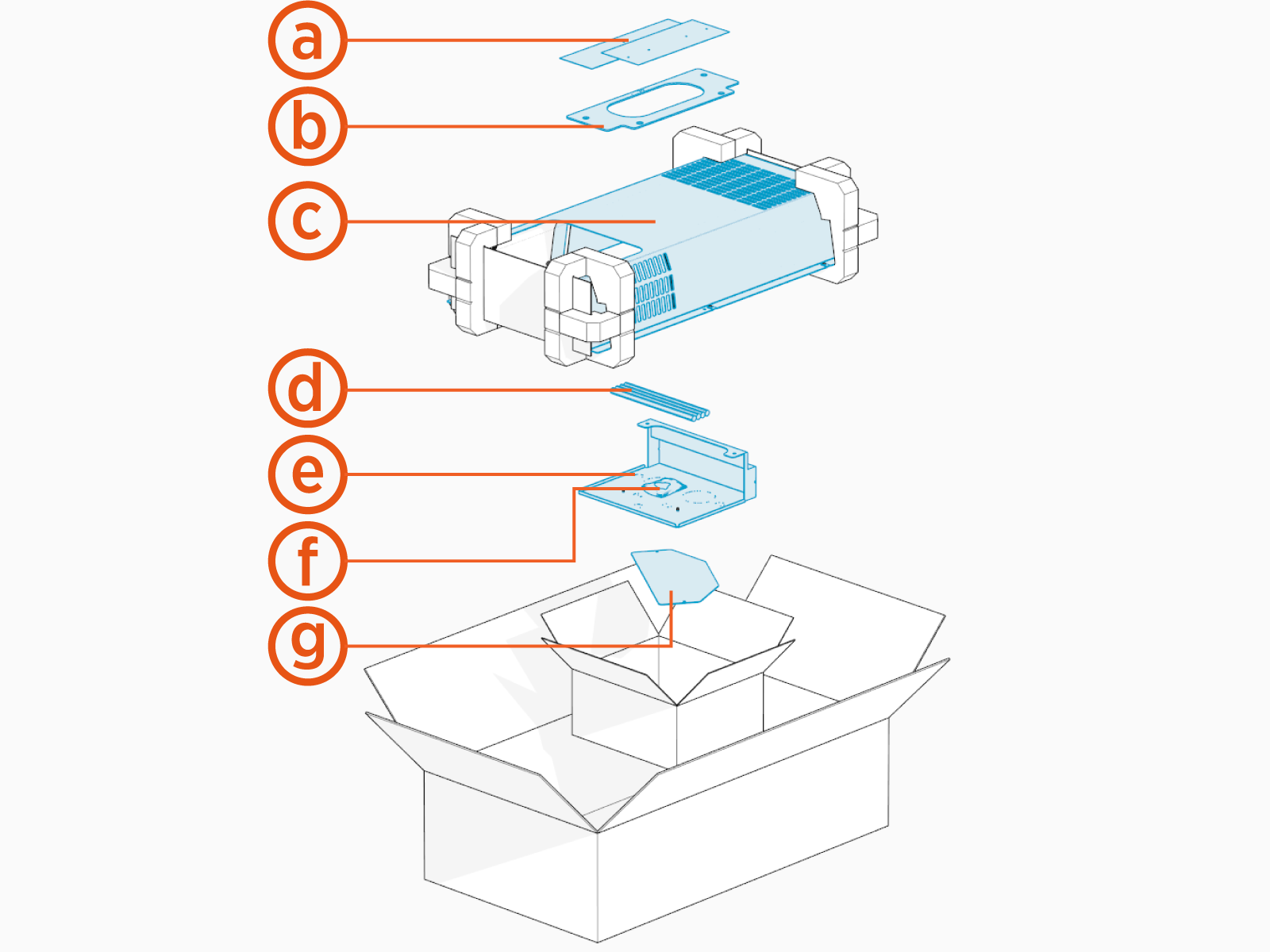 a
b
c
d
e
f
g