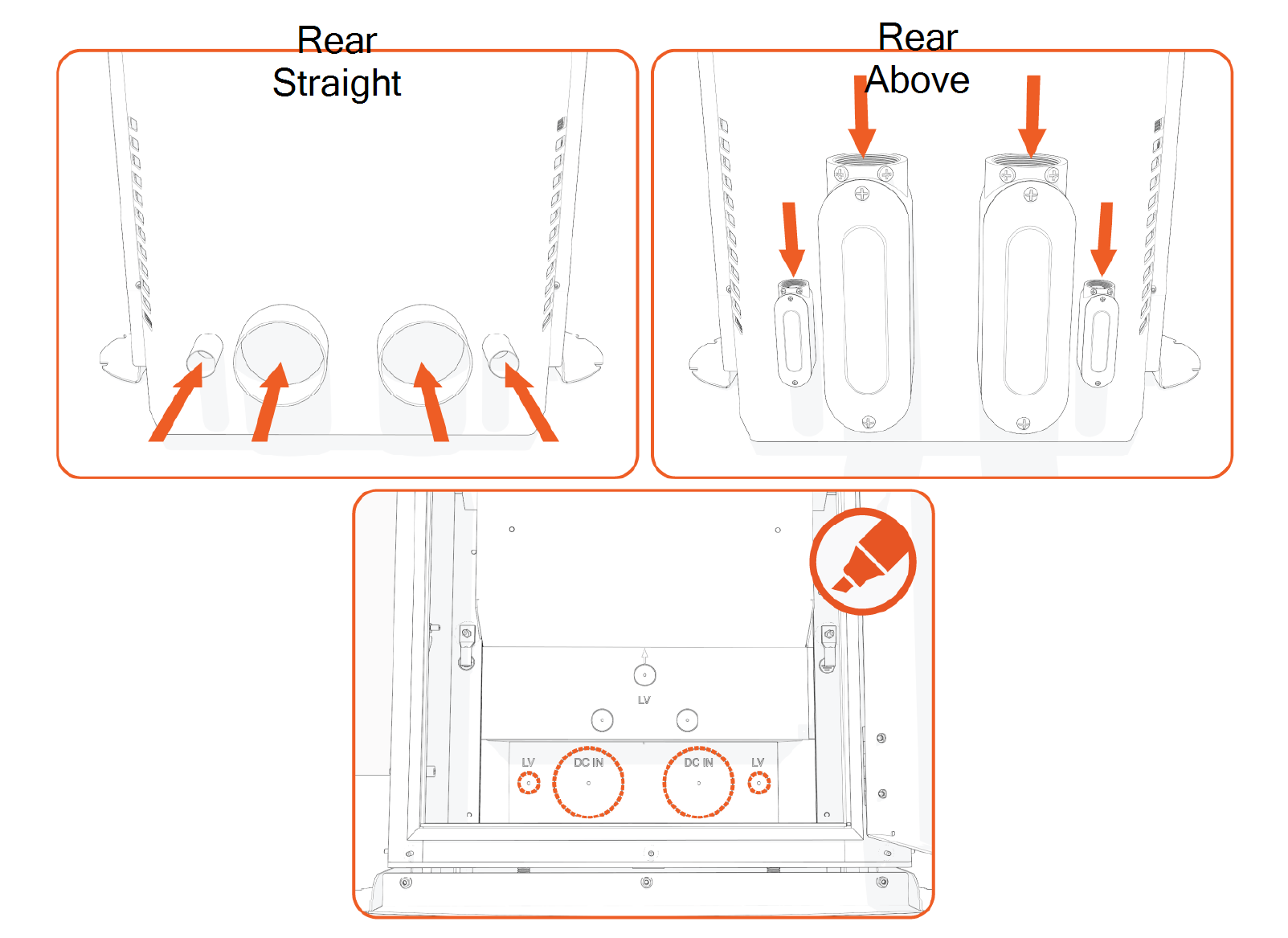 Rear
Straight

Rear
Above

LV

LV
DC IN
DC IN
LV