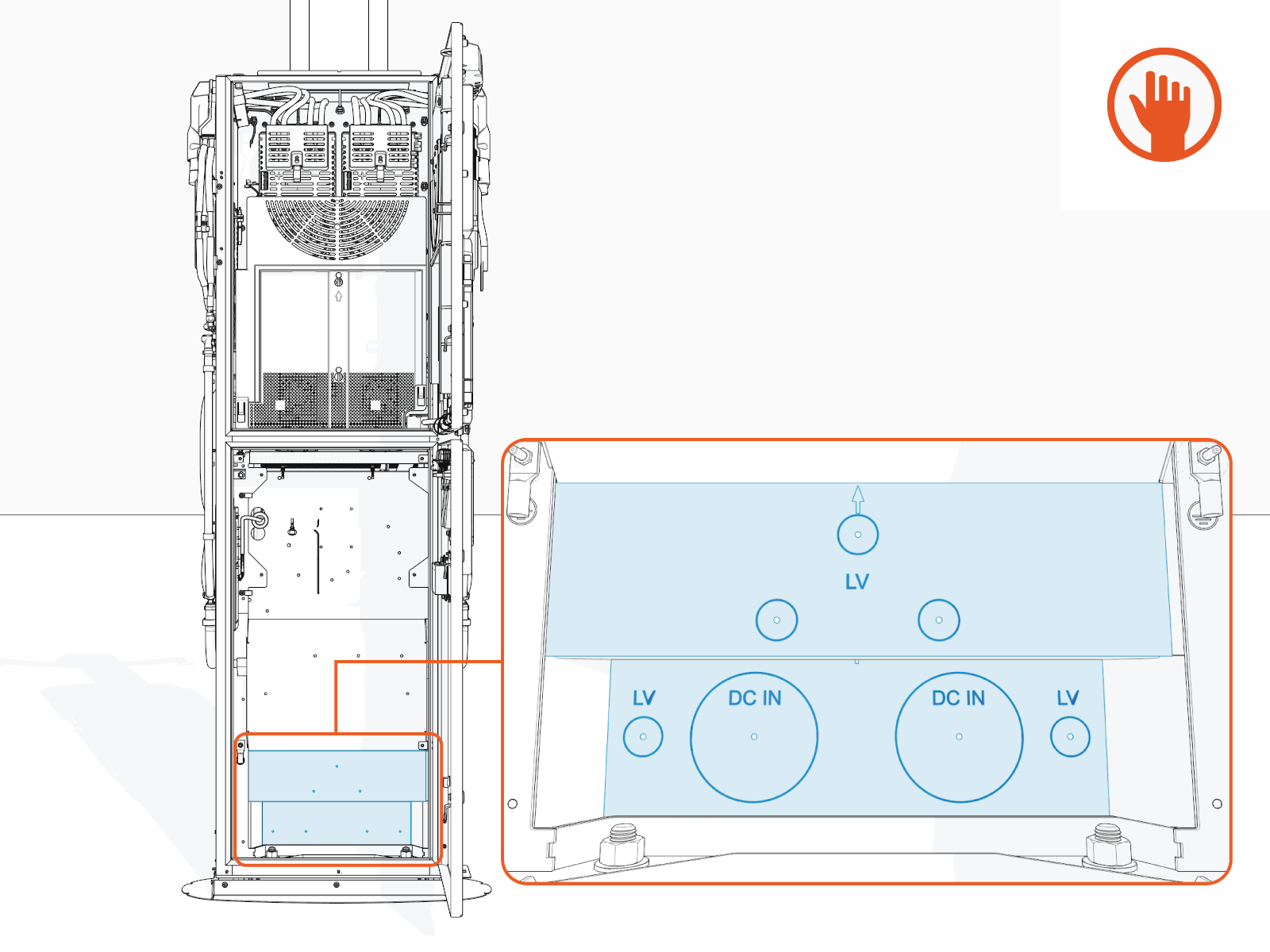 LV

LV

DC IN

DC IN

LV