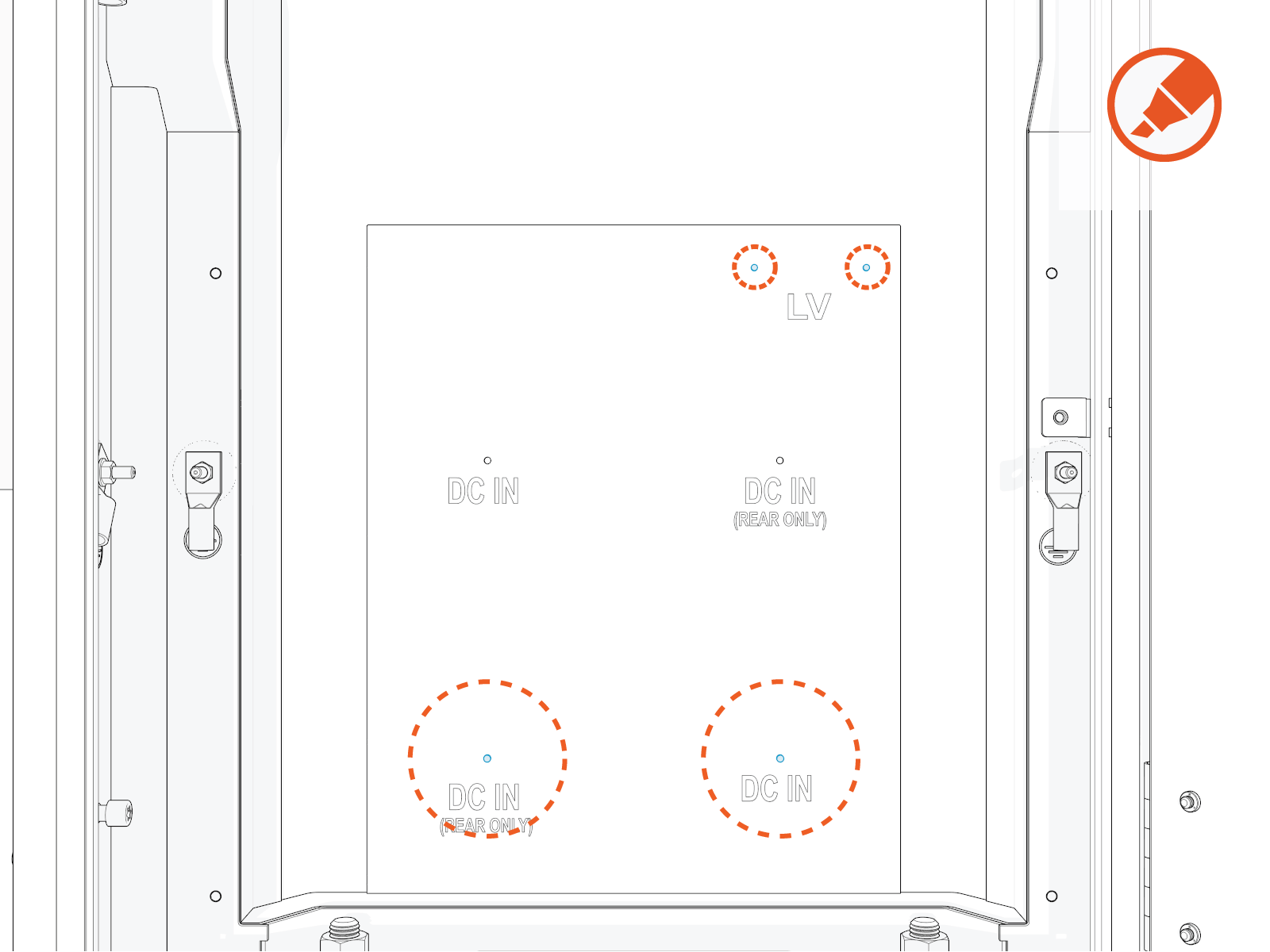 LV

DC IN

DC IN
(REAR ONLY)

DC IN
(REAR ONLY)

DC IN