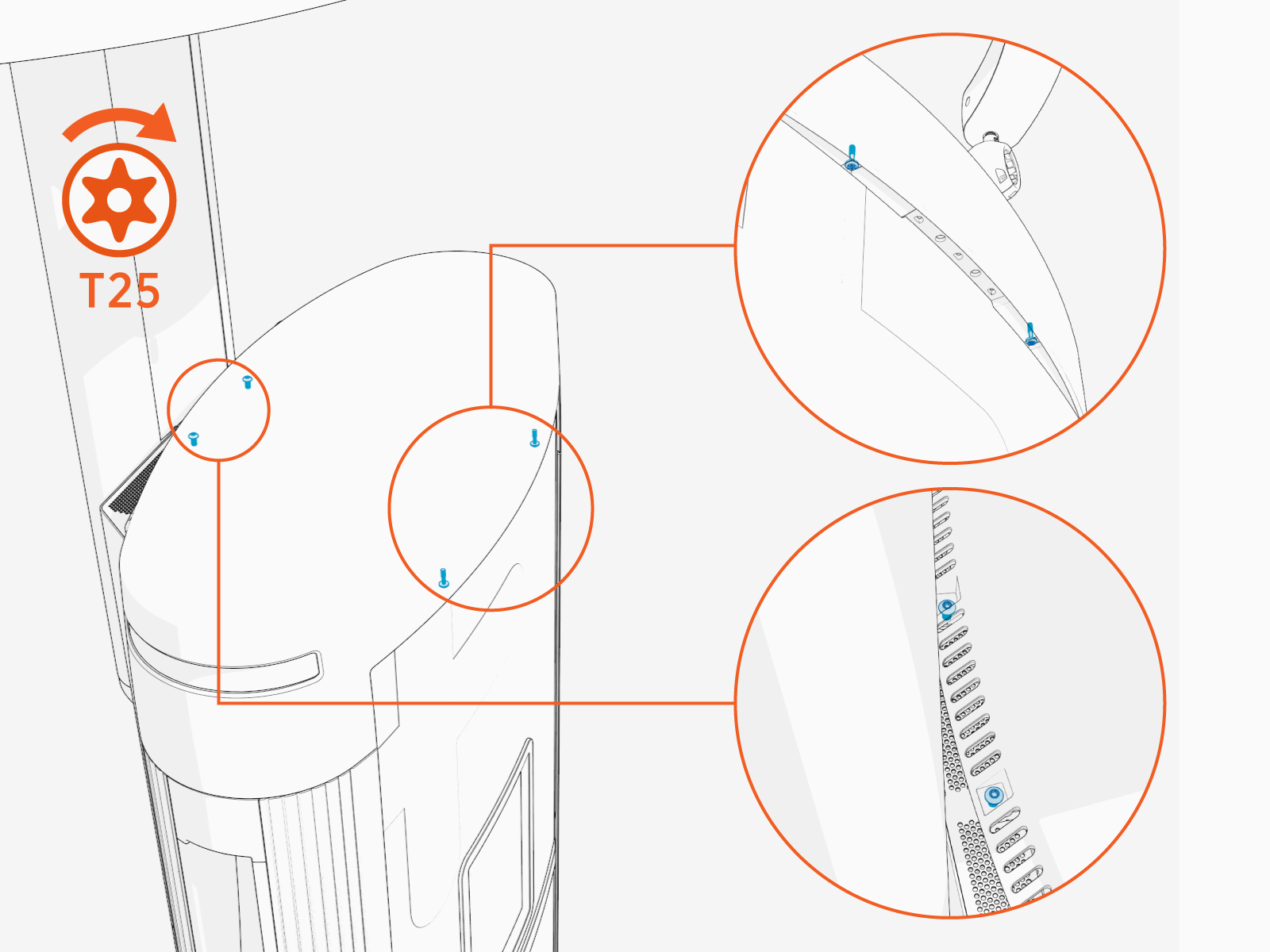 T25