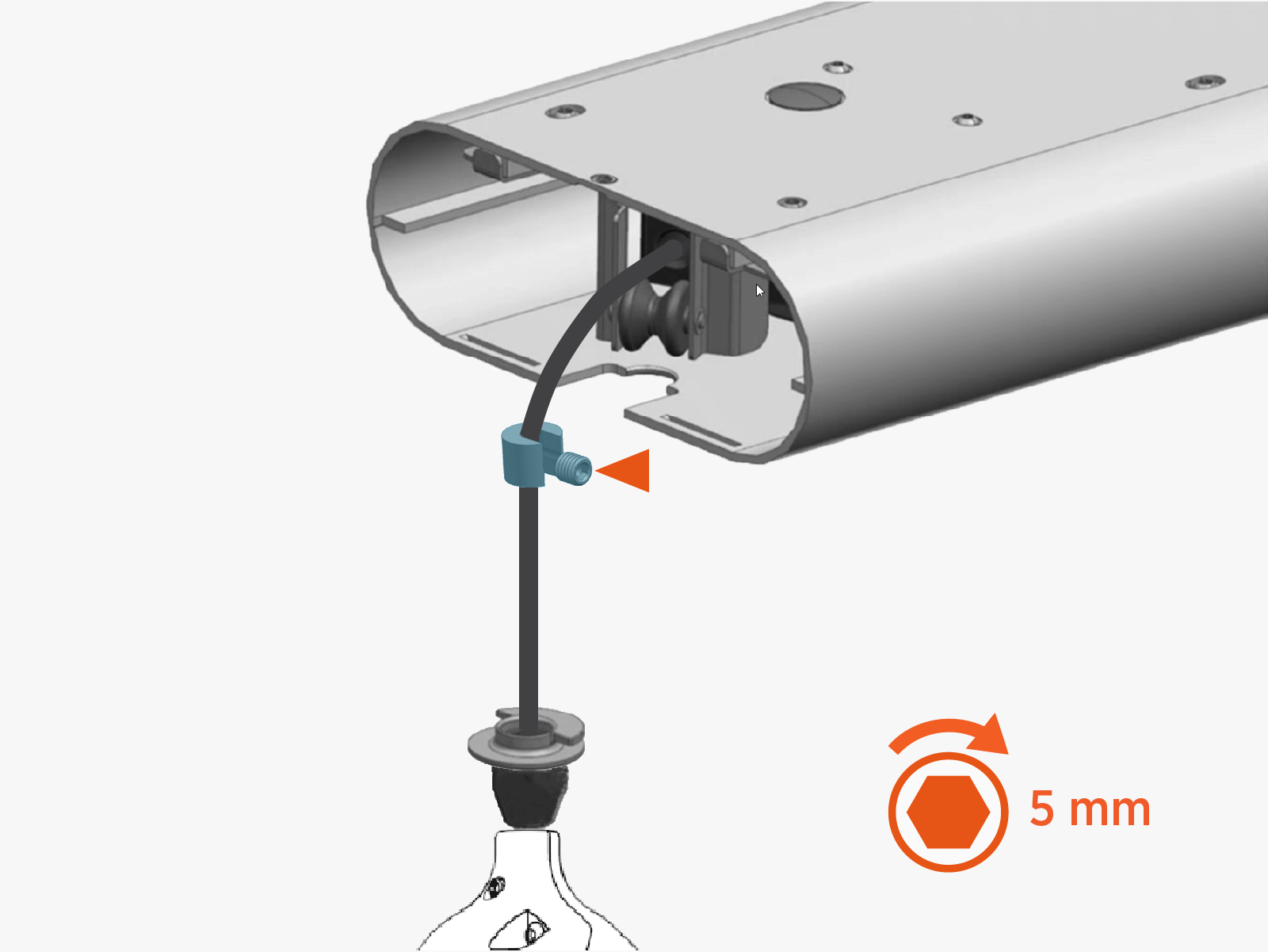 5 mm