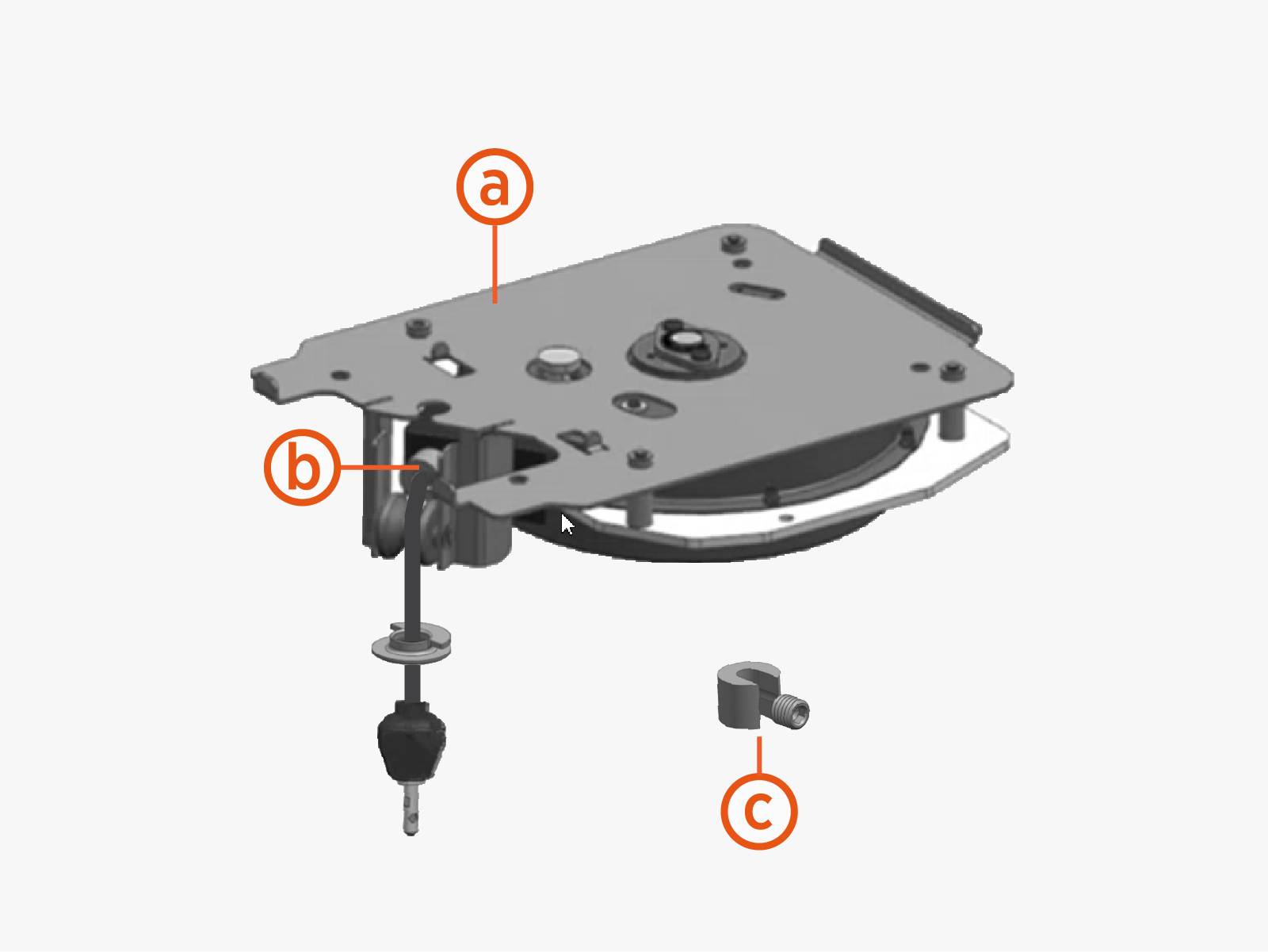 a

b

c