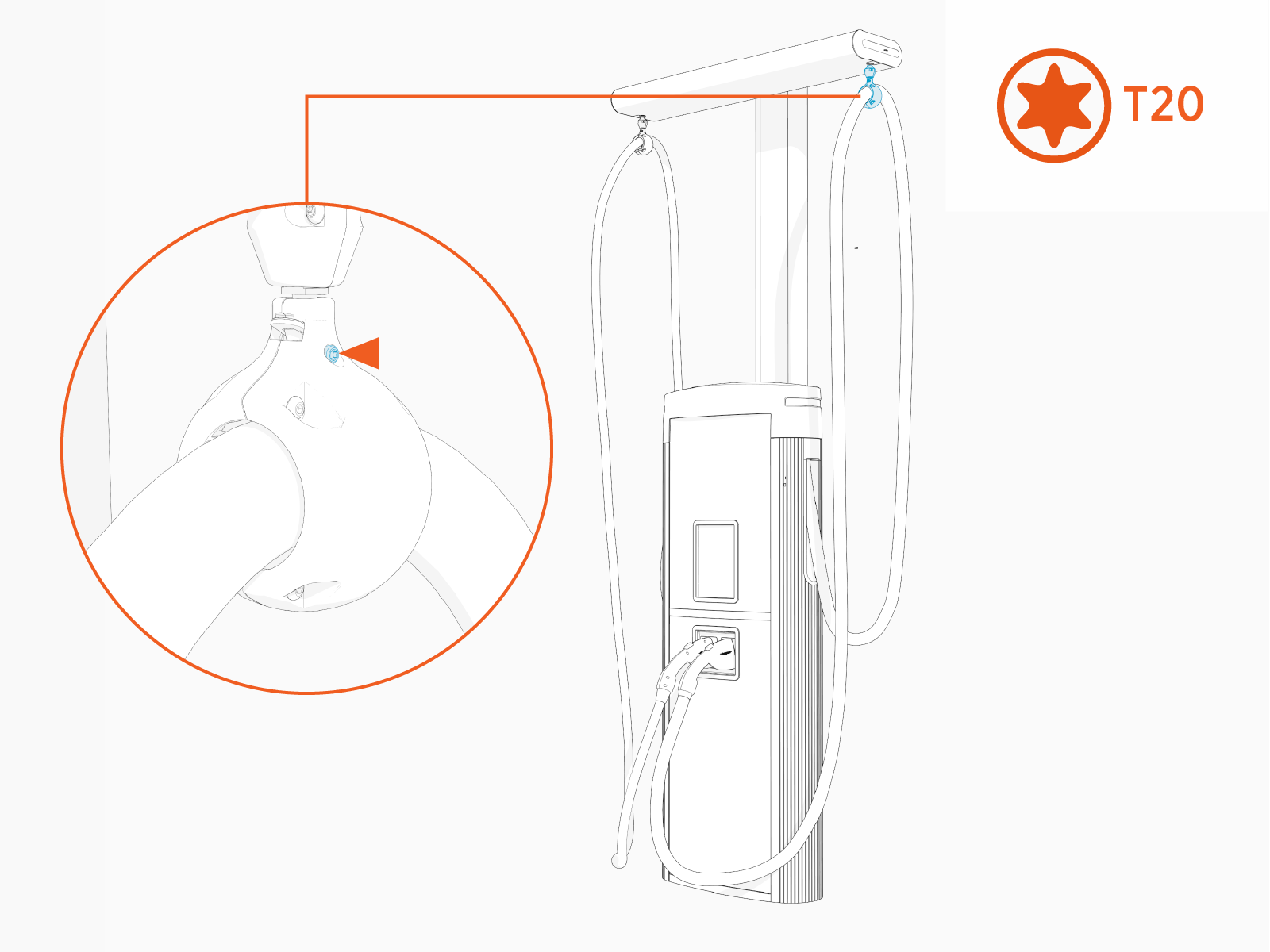 T20