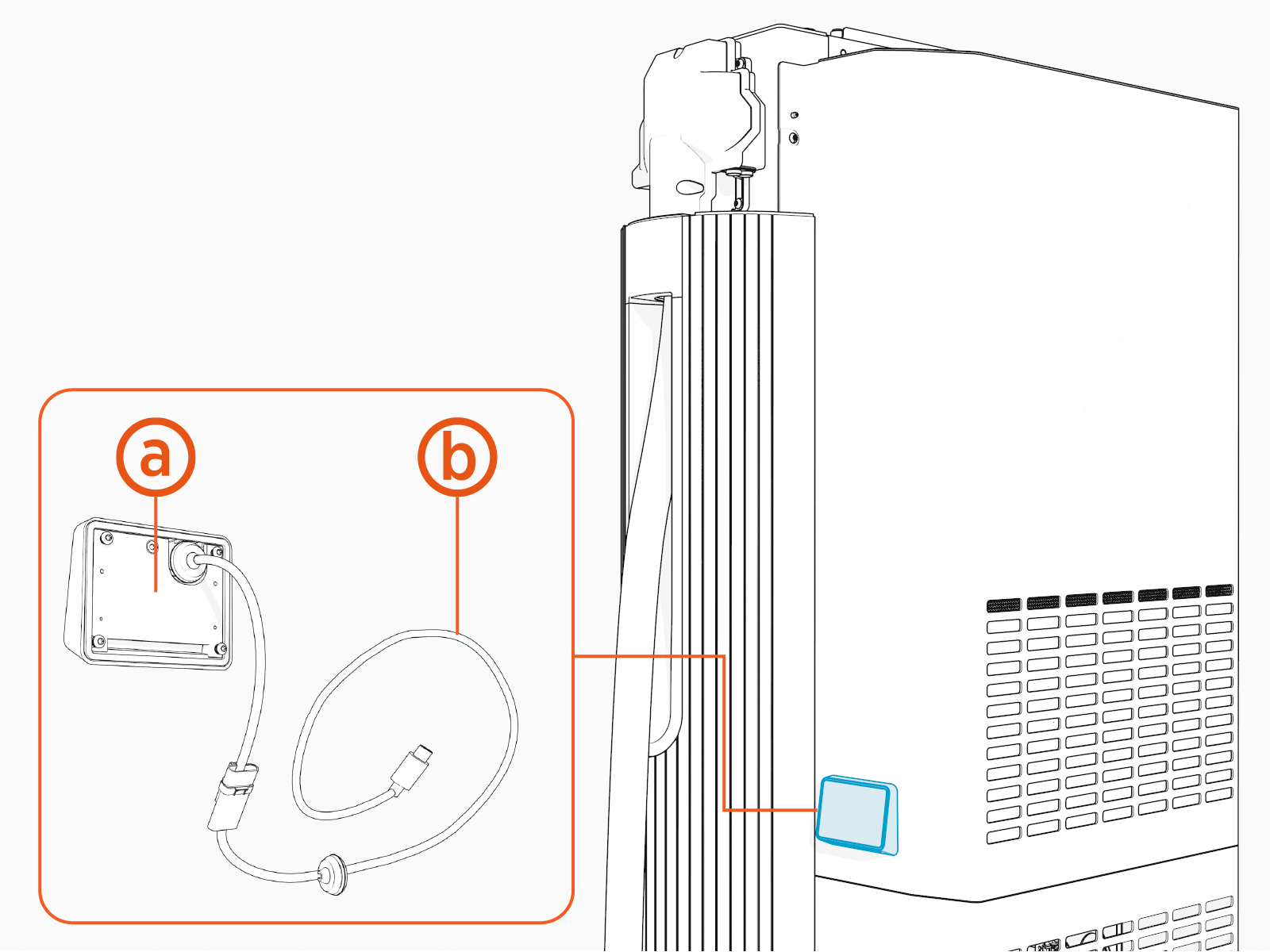 a
b