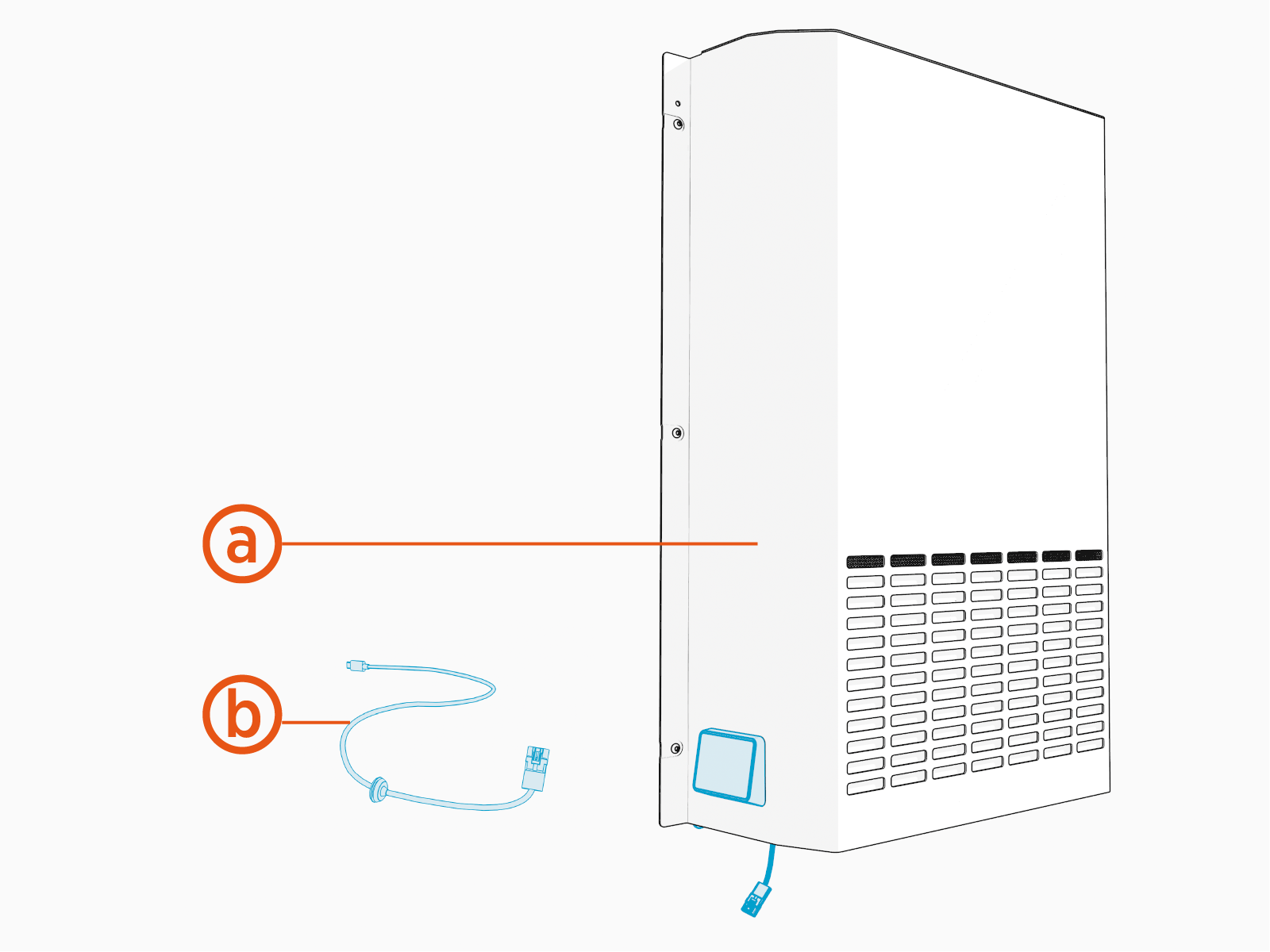 a

b